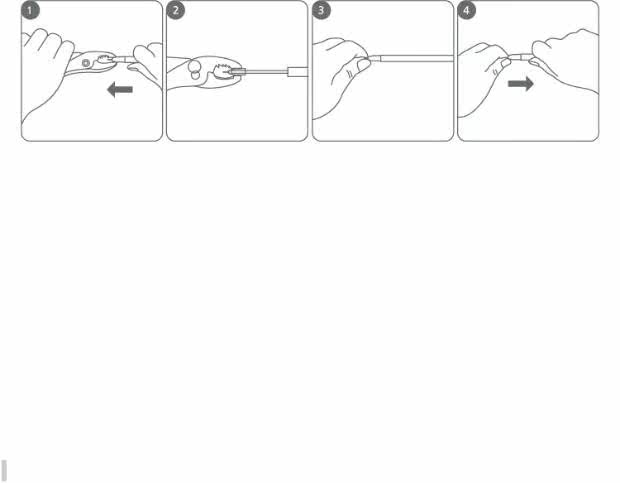 1

2

3

4