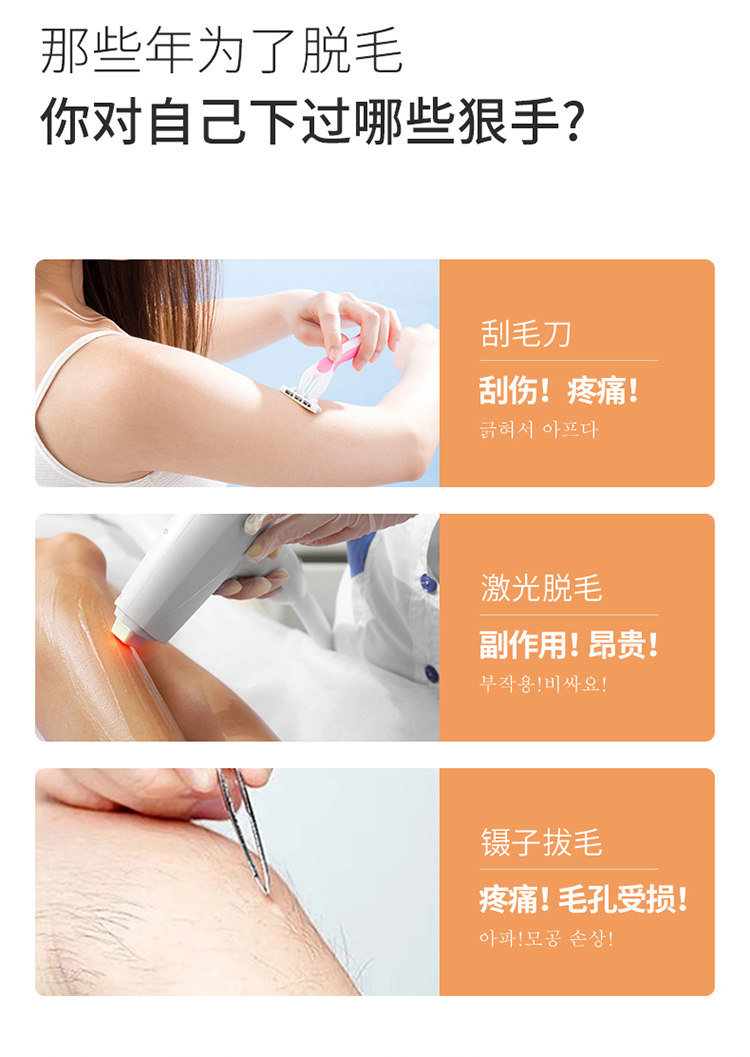 那些年为了脱毛
你对自己下过哪些狠手?

刮毛刀
刮伤！疼痛！
긁혀서 아프다

激光脱毛
副作用！昂贵！
부작용!비싸요!

镊子拔毛
疼痛！毛孔受损！
아파!모공 손상!