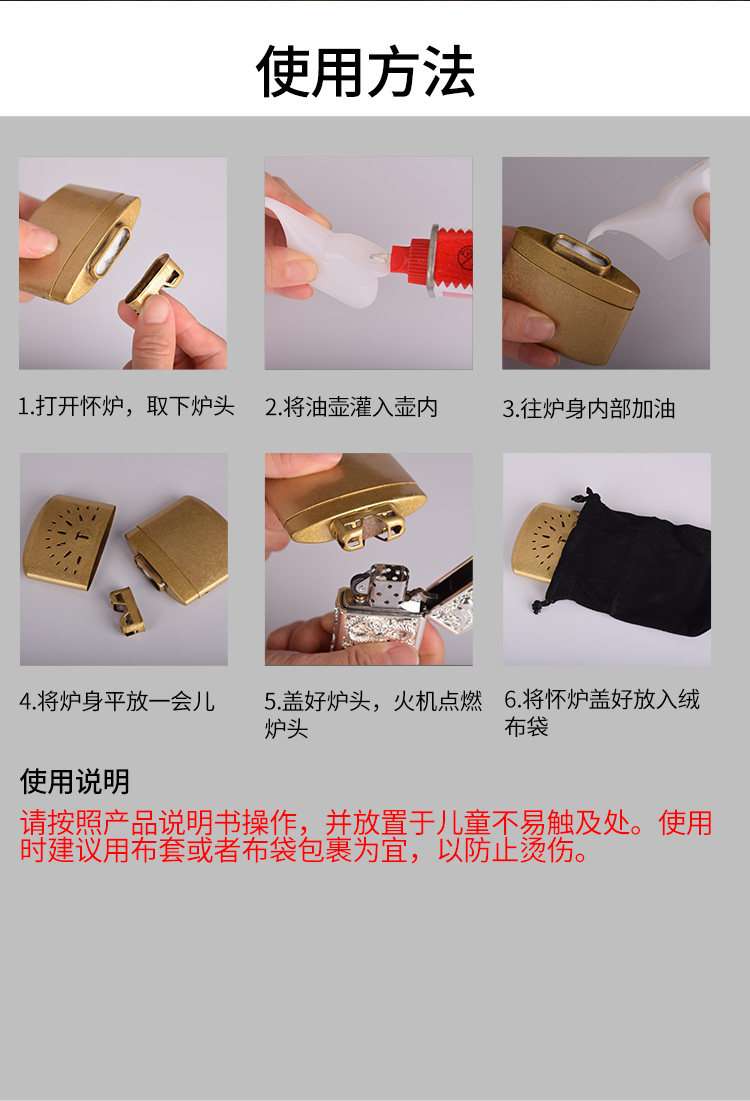 使用方法

1.打开怀炉，取下炉头

2.将油壶灌入壶内

3.往炉身内部加油

4.将炉身平放一会儿

5.盖好炉头，火机点燃炉头

6.将怀炉盖好放入绒布袋

使用说明

请按照产品说明书操作，并放置于儿童不易触及处。使用时建议用布套或者布袋包裹为宜，以防止烫伤。