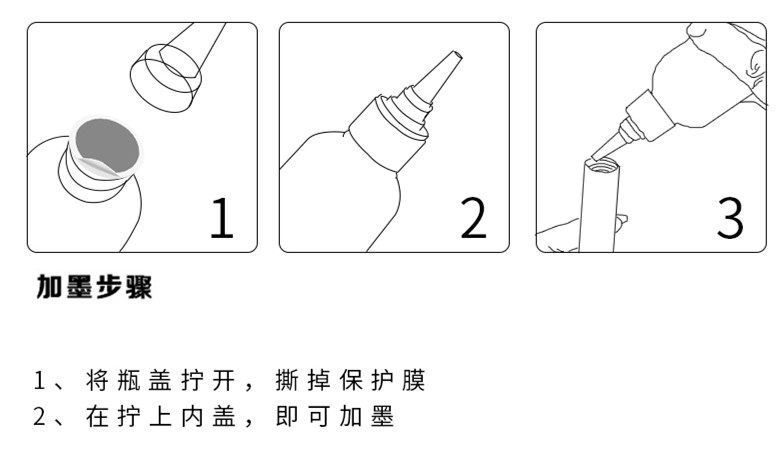 1

2

3

加墨步骤

1、将瓶盖拧开，撕掉保护膜
2、在拧上内盖，即可加墨