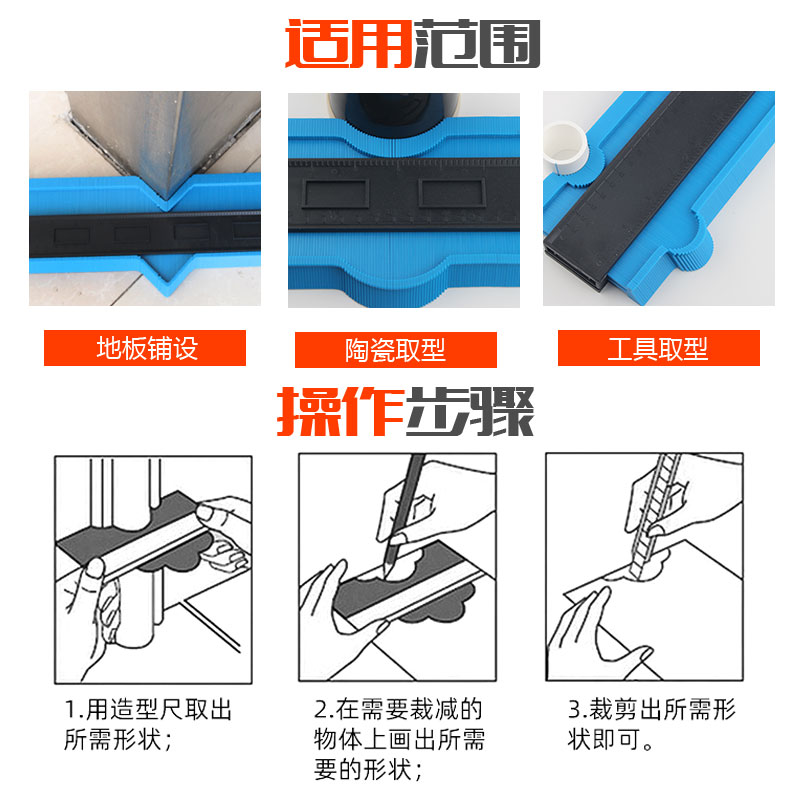 适用范围

地板铺设

陶瓷取型

工具取型

操作步骤

1.用造型尺取出所需形状；

2.在需要裁减的物体上画出所需要的形状；

3.裁剪出所需形状即可。