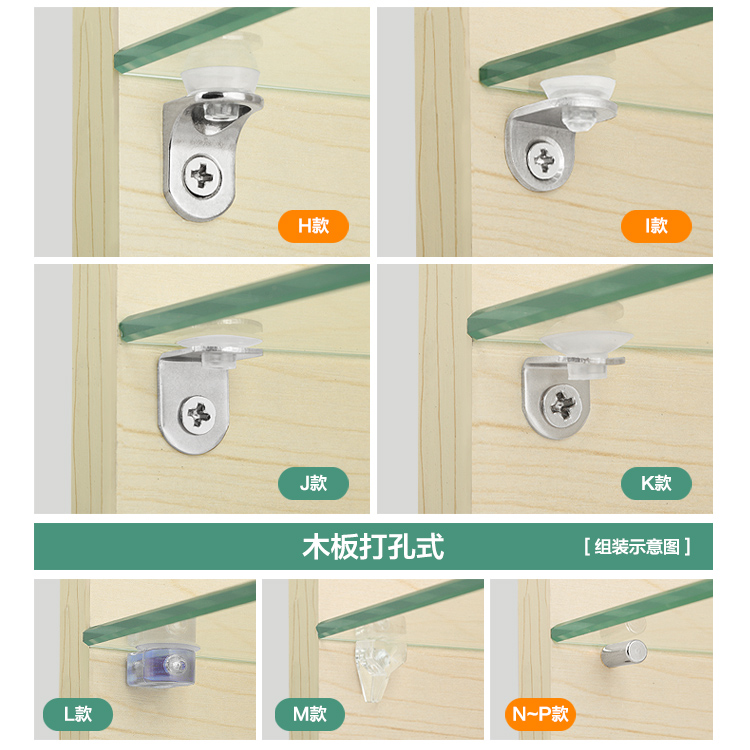 H款

I款

J款

K款

木板打孔式

[ 组装示意图 ]

L款

M款

N~P款