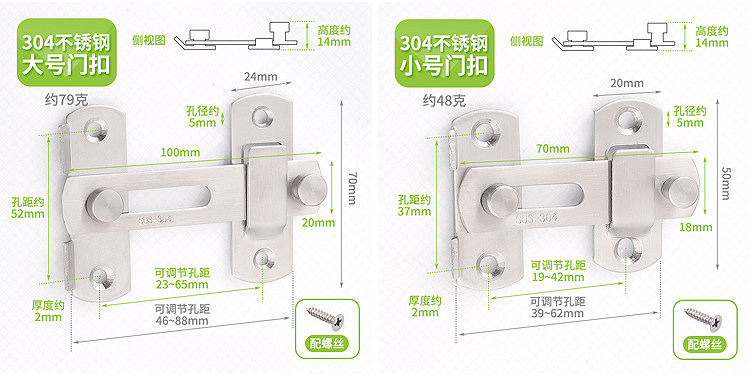 304不锈钢
大号门扣

侧视图

高度约
14mm

约79克

24mm

孔径约
5mm

100mm

70mm

孔距约
52mm

SUS-304

20mm

可调节孔距
23~65mm

厚度约
2mm

可调节孔距
46~88mm

配螺丝

304不锈钢
小号门扣

侧视图

高度约
14mm

约48克

20mm

孔径约
5mm

70mm

50mm

孔距约
37mm

SUS-304

18mm

可调节孔距
19~42mm

厚度约
2mm

可调节孔距
39~62mm

配螺丝