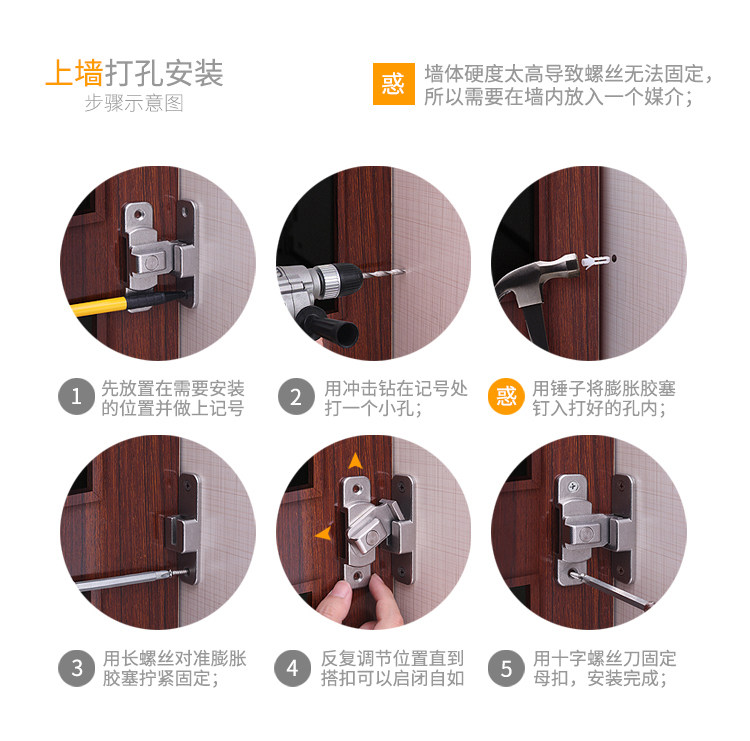 上墙打孔安装
步骤示意图

惑 墙体硬度太高导致螺丝无法固定，所以需要在墙内放入一个媒介；

1 先放置在需要安装的位置并做上记号

2 用冲击钻在记号处打一个小孔；

惑 用锤子将膨胀胶塞钉入打好的孔内；

3 用长螺丝对准膨胀胶塞拧紧固定；

4 反复调节位置直到搭扣可以启闭自如

5 用十字螺丝刀固定母扣，安装完成；