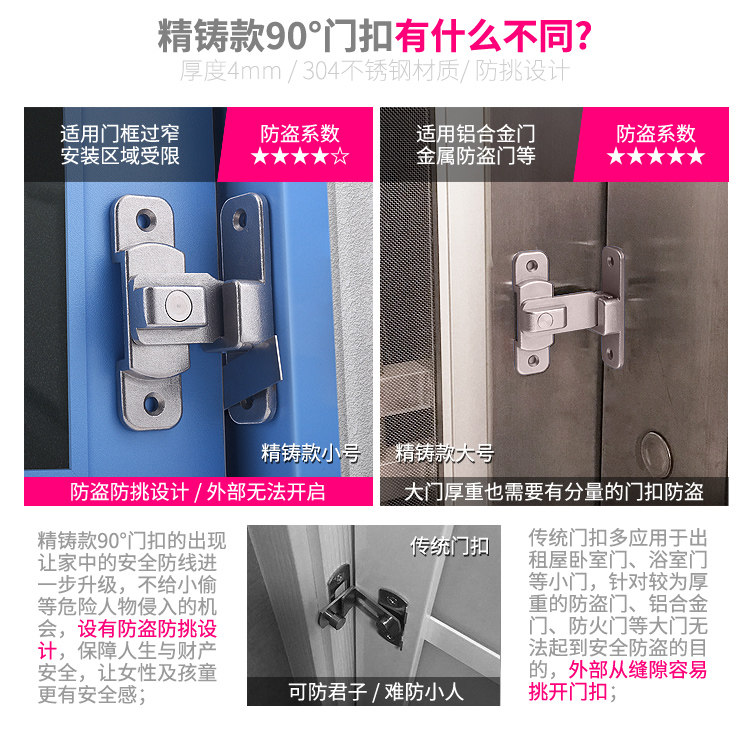 精铸款90°门扣有什么不同?
厚度4mm / 304不锈钢材质/ 防挑设计

适用门框过窄
安装区域受限

防盗系数
★★★★☆

精铸款小号

防盗防挑设计 / 外部无法开启

适用铝合金门
金属防盗门等

防盗系数
★★★★★

精铸款大号

大门厚重也需要有分量的门扣防盗

精铸款90°门扣的出现让家中的安全防线进一步升级，不给小偷等危险人物侵入的机会，设有防盗防挑设计，保障人生与财产安全，让女性及孩童更有安全感;

传统门扣

可防君子 / 难防小人

传统门扣多应用于出租屋卧室门、浴室门等小门，针对较为厚重的防盗门、铝合金门、防火门等大门无法起到安全防盗的目的，外部从缝隙容易挑开门扣;