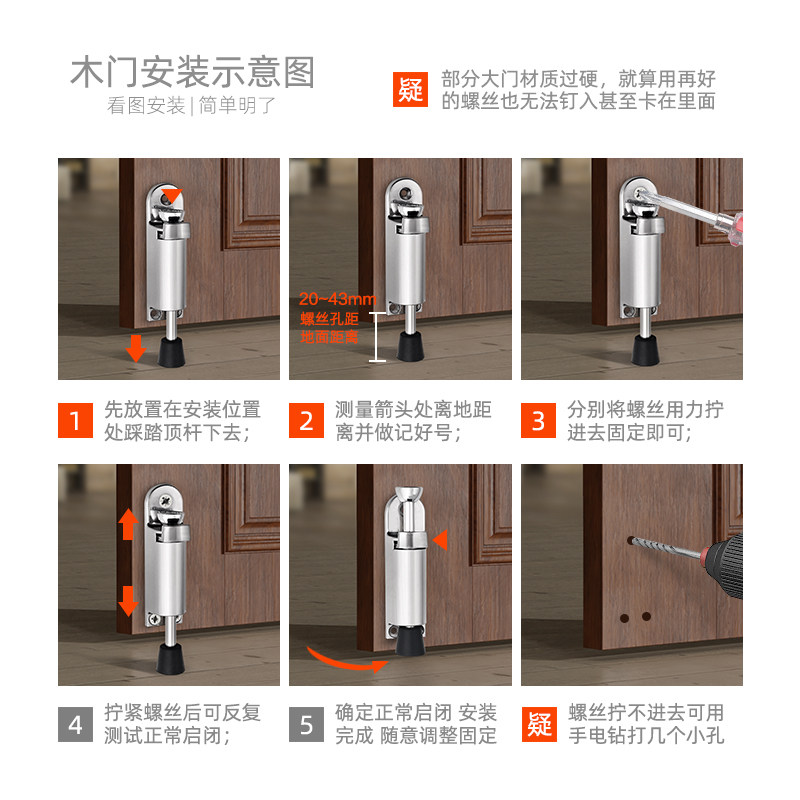 木门安装示意图
看图安装 | 简单明了

疑 部分大门材质过硬，就算用再好的螺丝也无法钉入甚至卡在里面

20~43mm
螺丝孔距
地面距离

1 先放置在安装位置处踩踏顶杆下去；

2 测量箭头处离地距离并做记好号；

3 分别将螺丝用力拧进去固定即可；

4 拧紧螺丝后可反复测试正常启闭；

5 确定正常启闭 安装完成 随意调整固定

疑 螺丝拧不进去可用手电钻打几个小孔