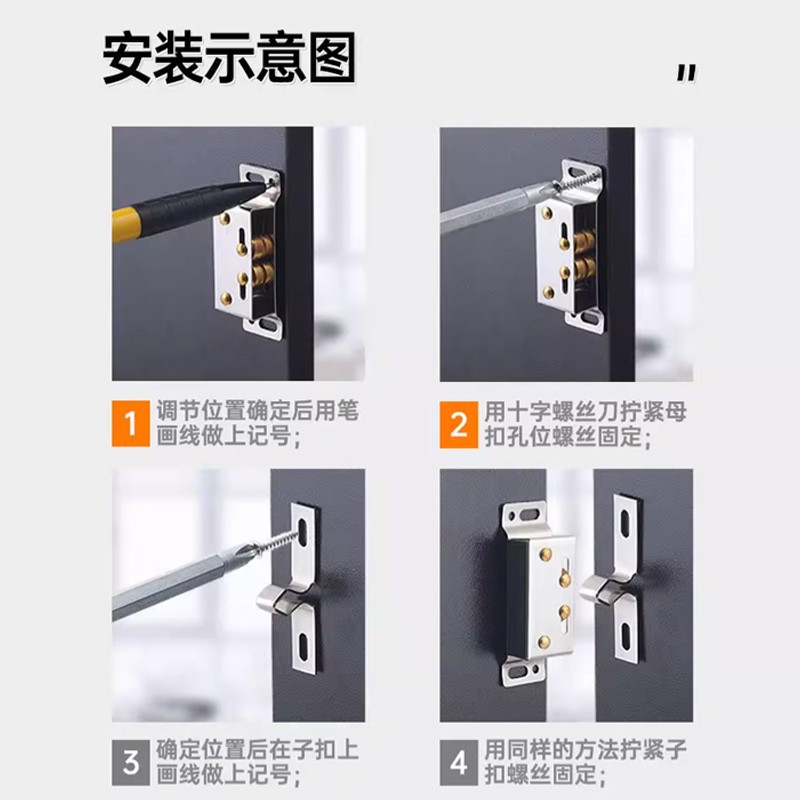 安装示意图

"

1 调节位置确定后用笔画线做上记号;

2 用十字螺丝刀拧紧母扣孔位螺丝固定;

3 确定位置后在子扣上画线做上记号;

4 用同样的方法拧紧子扣螺丝固定;