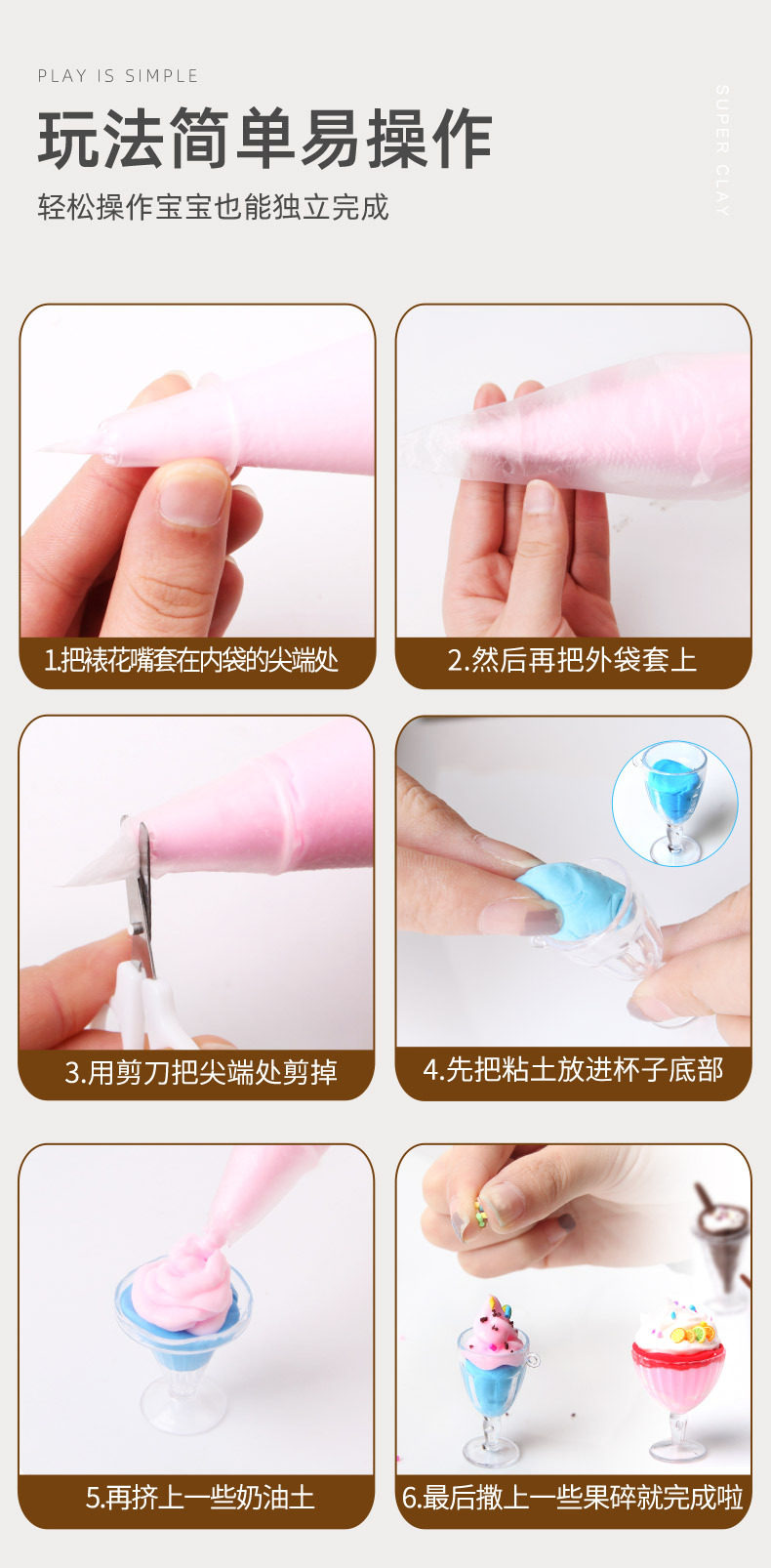 PLAY IS SIMPLE

玩法简单易操作

轻松操作宝宝也能独立完成

SUPER CLAY

1.把裱花嘴套在内袋的尖端处

2.然后再把外袋套上

3.用剪刀把尖端处剪掉

4.先把粘土放进杯子底部

5.再挤上一些奶油土

6.最后撒上一些果碎就完成啦