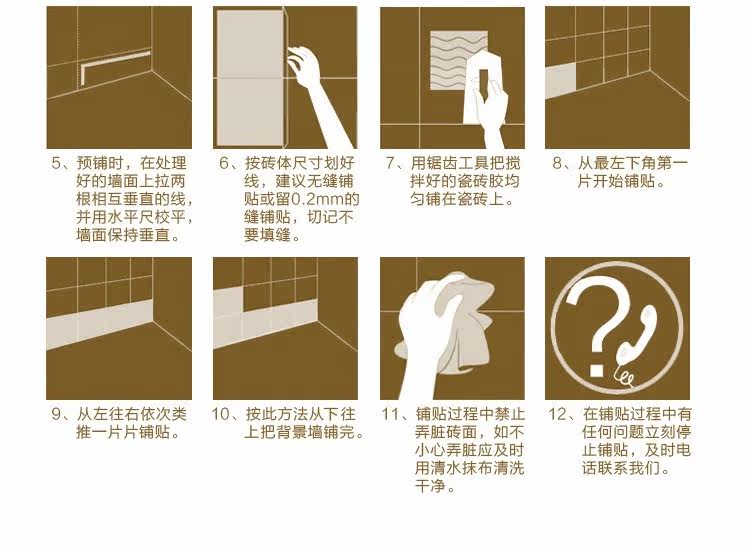 5、预铺时，在处理好的墙面上拉两根相互垂直的线，并用水平尺校平，墙面保持垂直。

6、按砖体尺寸划好线，建议无缝铺贴或留0.2mm的缝铺贴，切记不要填缝。

7、用锯齿工具把搅拌好的瓷砖胶均匀铺在瓷砖上。

8、从最左下角第一片开始铺贴。

9、从左往右依次类推一片片铺贴。

10、按此方法从下往上把背景墙铺完。

11、铺贴过程中禁止弄脏砖面，如不小心弄脏应及时用清水抹布清洗干净。

12、在铺贴过程中有任何问题立刻停止铺贴，及时电话联系我们。