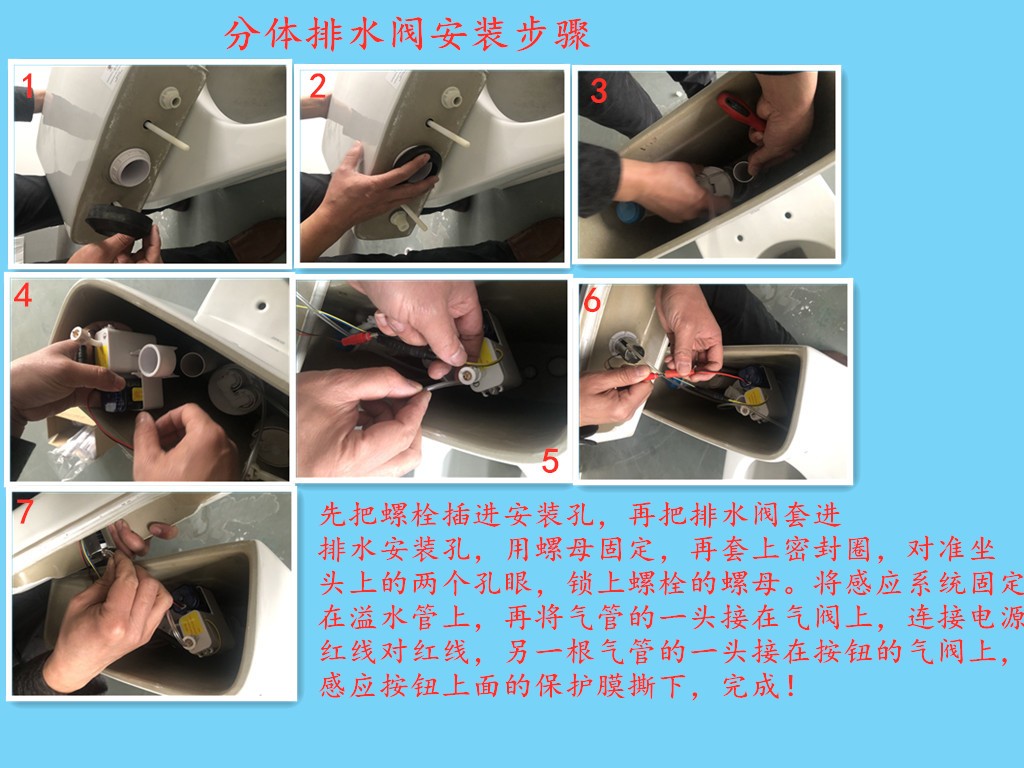 分体排水阀安装步骤

1

2

3

4

5

6

7

先把螺栓插进安装孔，再把排水阀套进排水安装孔，用螺母固定，再套上密封圈，对准坐头上的两个孔眼，锁上螺栓的螺母。将感应系统固定在溢水管上，再将气管的一头接在气阀上，连接电源红线对红线，另一根气管的一头接在按钮的气阀上，感应按钮上面的保护膜撕下，完成！