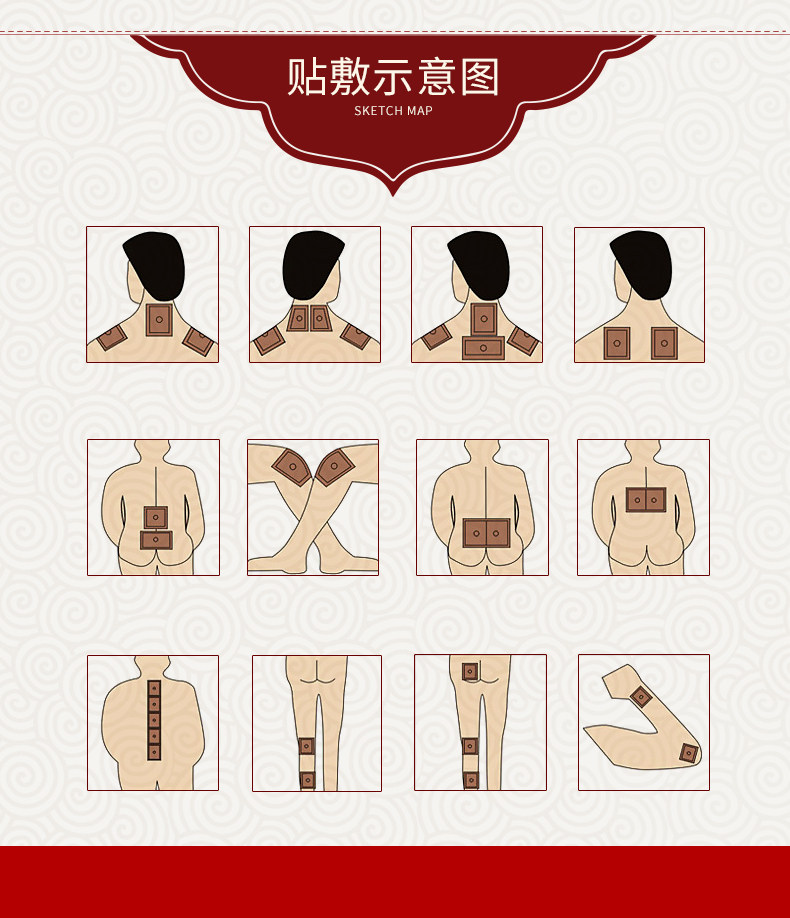 贴敷示意图
SKETCH MAP