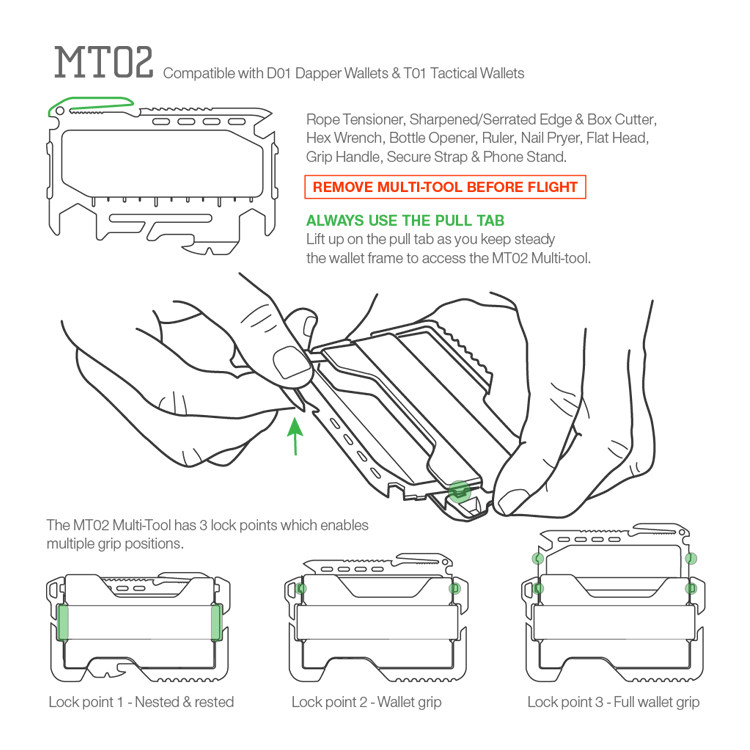 MT02 Compatible with D01 Dapper Wallets & T01 Tactical Wallets

Rope Tensioner, Sharpened/Serrated Edge & Box Cutter, Hex Wrench, Bottle Opener, Ruler, Nail Pryer, Flat Head, Grip Handle, Secure Strap & Phone Stand.

REMOVE MULTI-TOOL BEFORE FLIGHT

ALWAYS USE THE PULL TAB
Lift up on the pull tab as you keep steady the wallet frame to access the MT02 Multi-tool.

The MT02 Multi-Tool has 3 lock points which enables multiple grip positions.

Lock point 1 - Nested & rested

Lock point 2 - Wallet grip

Lock point 3 - Full wallet grip