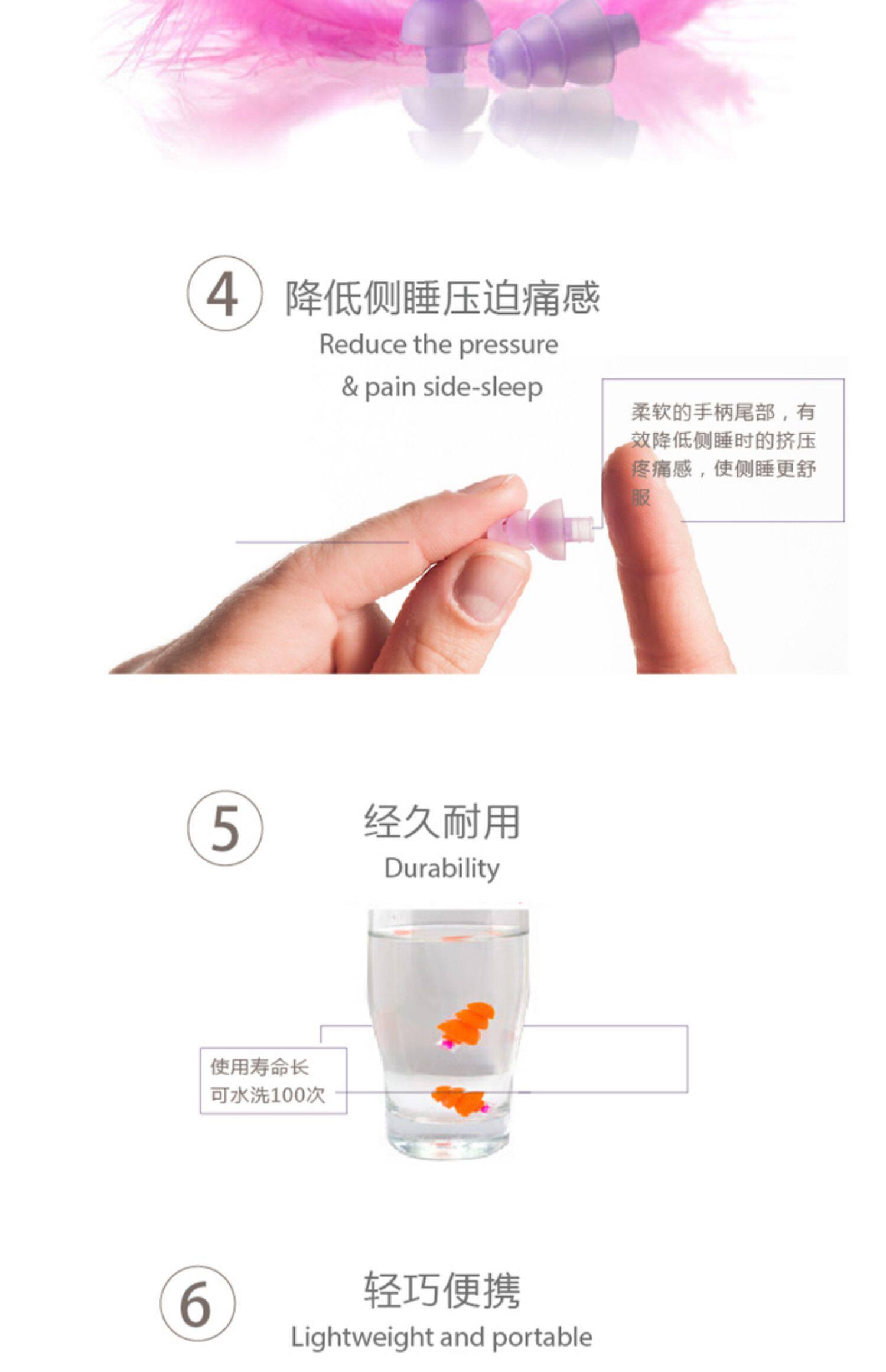 4 降低侧睡压迫痛感

Reduce the pressure & pain side-sleep

柔软的手柄尾部，有效降低侧睡时的挤压疼痛感，使侧睡更舒服

5 经久耐用

Durability

使用寿命长
可水洗100次

6 轻巧便携

Lightweight and portable