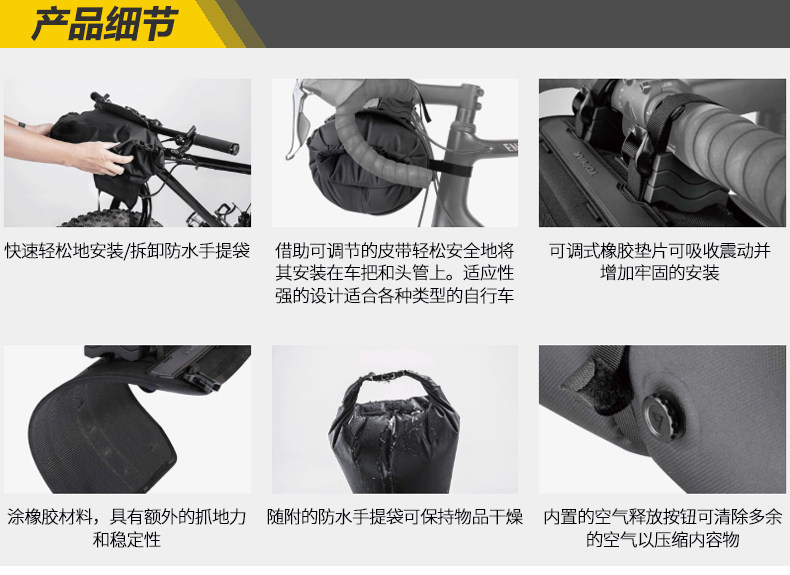 产品细节

快速轻松地安装/拆卸防水手提袋

借助可调节的皮带轻松安全地将其安装在车把和头管上。适应性强的设计适合各种类型的自行车

可调式橡胶垫片可吸收震动并增加牢固的安装

涂橡胶材料，具有额外的抓地力和稳定性

随附的防水手提袋可保持物品干燥

内置的空气释放按钮可清除多余的空气以压缩内容物