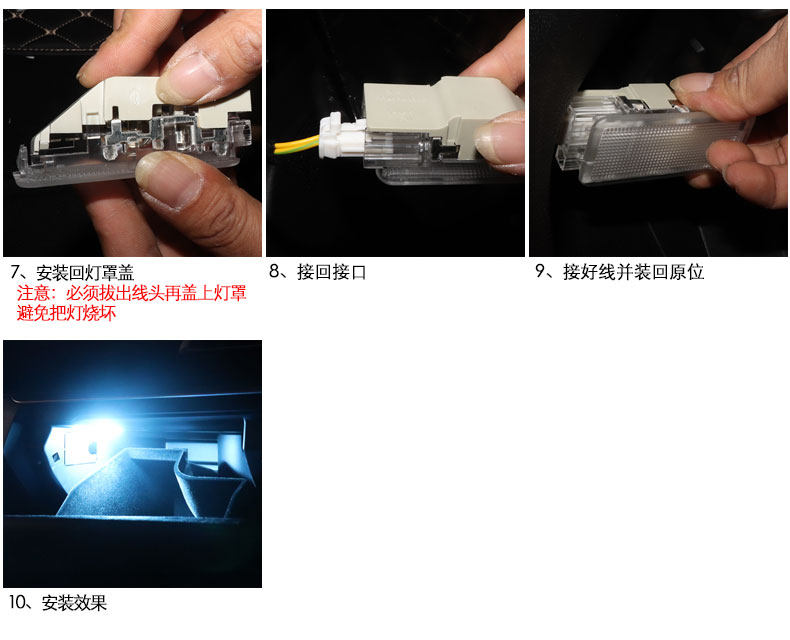 7、安装回灯罩盖
注意：必须拔出线头再盖上灯罩避免把灯烧坏

8、接回接口

9、接好线并装回原位

10、安装效果