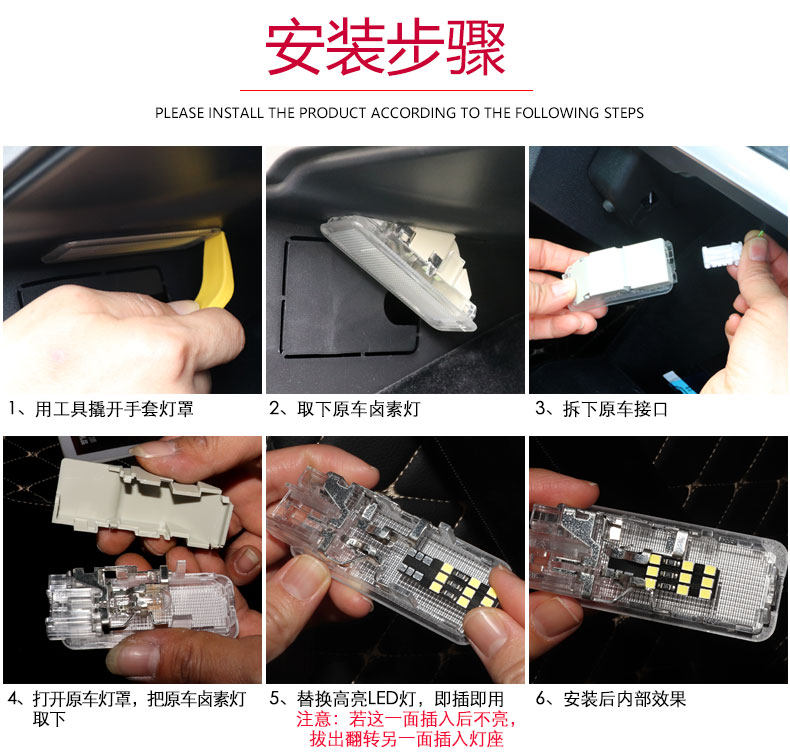 安装步骤

PLEASE INSTALL THE PRODUCT ACCORDING TO THE FOLLOWING STEPS

1、用工具撬开手套灯罩

2、取下原车卤素灯

3、拆下原车接口

4、打开原车灯罩，把原车卤素灯取下

5、替换高亮LED灯，即插即用
注意：若这一面插入后不亮，拔出翻转另一面插入灯座

6、安装后内部效果