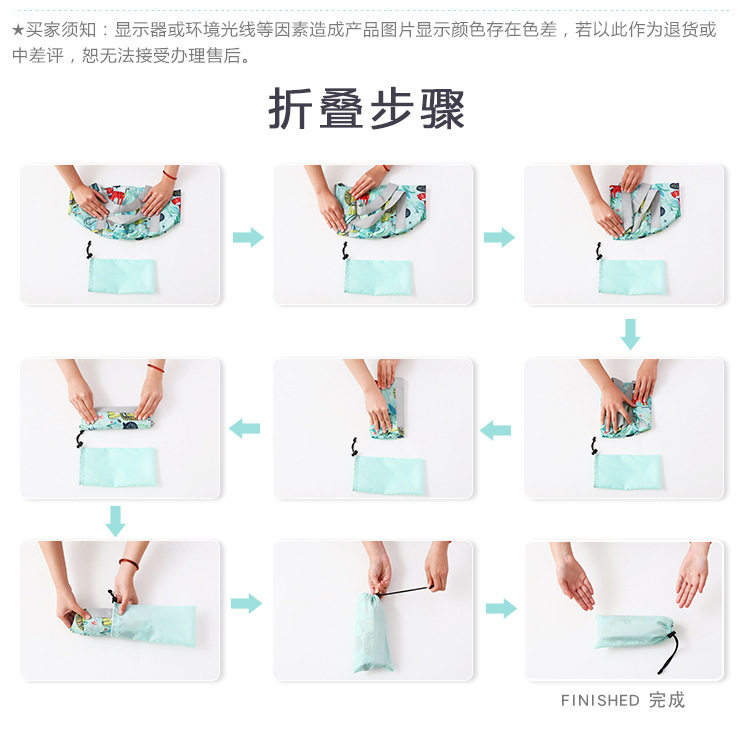 ★买家须知：显示器或环境光线等因素造成产品图片显示颜色存在色差，若以此作为退货或中差评，恕无法接受办理售后。

折叠步骤

FINISHED 完成