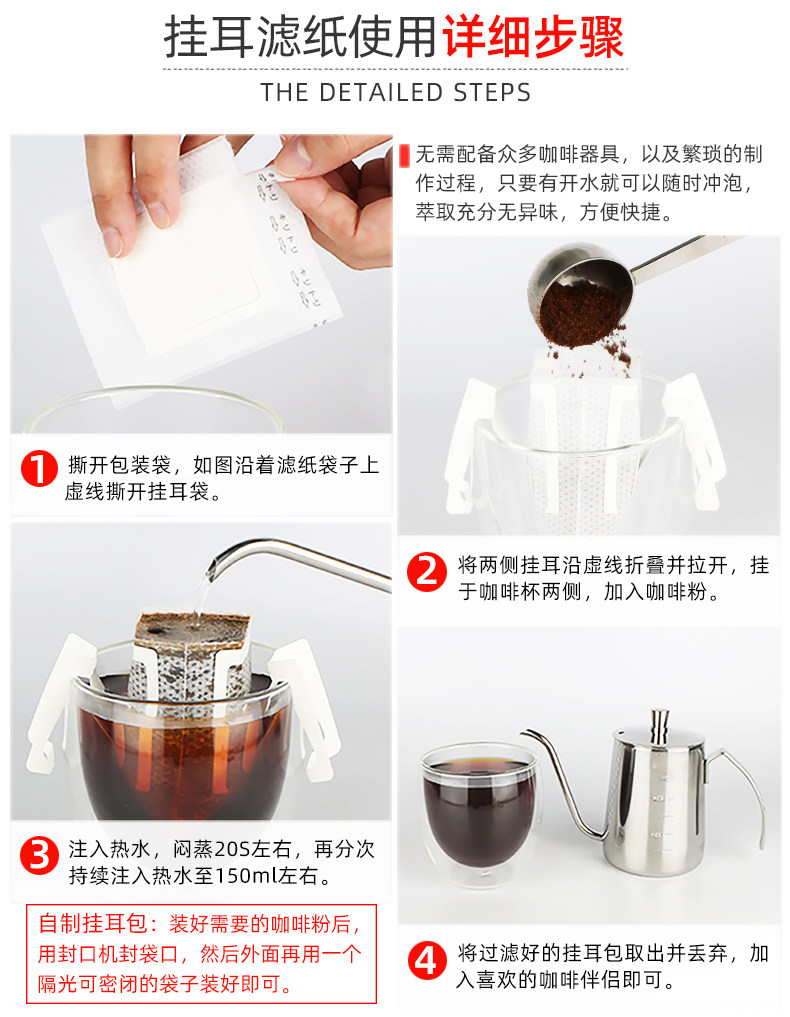 挂耳滤纸使用详细步骤
THE DETAILED STEPS

无需配备众多咖啡器具，以及繁琐的制作过程，只要有开水就可以随时冲泡，萃取充分无异味，方便快捷。

1 撕开包装袋，如图沿着滤纸袋子上虚线撕开挂耳袋。

2 将两侧挂耳沿虚线折叠并拉开，挂于咖啡杯两侧，加入咖啡粉。

3 注入热水，闷蒸20S左右，再分次持续注入热水至150ml左右。

自制挂耳包：装好需要的咖啡粉后，用封口机封袋口，然后外面再用一个隔光可密闭的袋子装好即可。

4 将过滤好的挂耳包取出并丢弃，加入喜欢的咖啡伴侣即可。