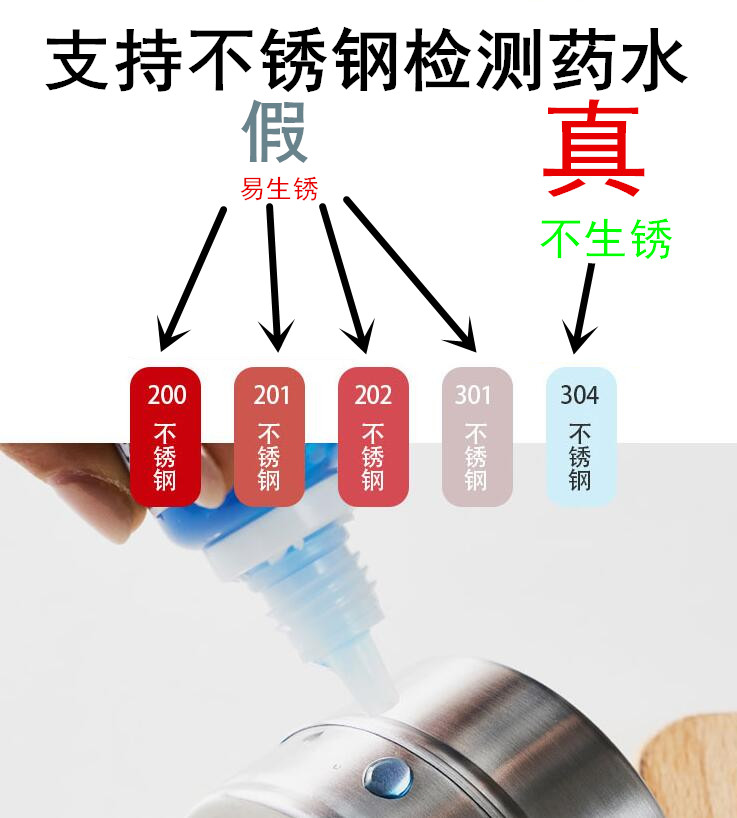 支持不锈钢检测药水

假
易生锈

真
不生锈

200
不锈钢

201
不锈钢

202
不锈钢

301
不锈钢

304
不锈钢