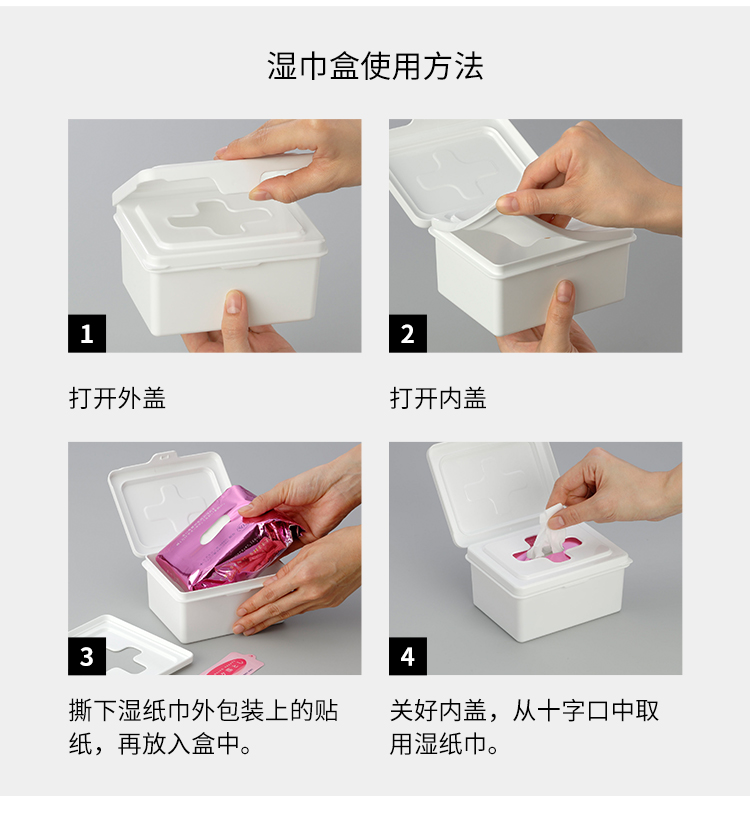 湿巾盒使用方法

1

打开外盖

2

打开内盖

3

撕下湿纸巾外包装上的贴纸，再放入盒中。

4

关好内盖，从十字口中取用湿纸巾。