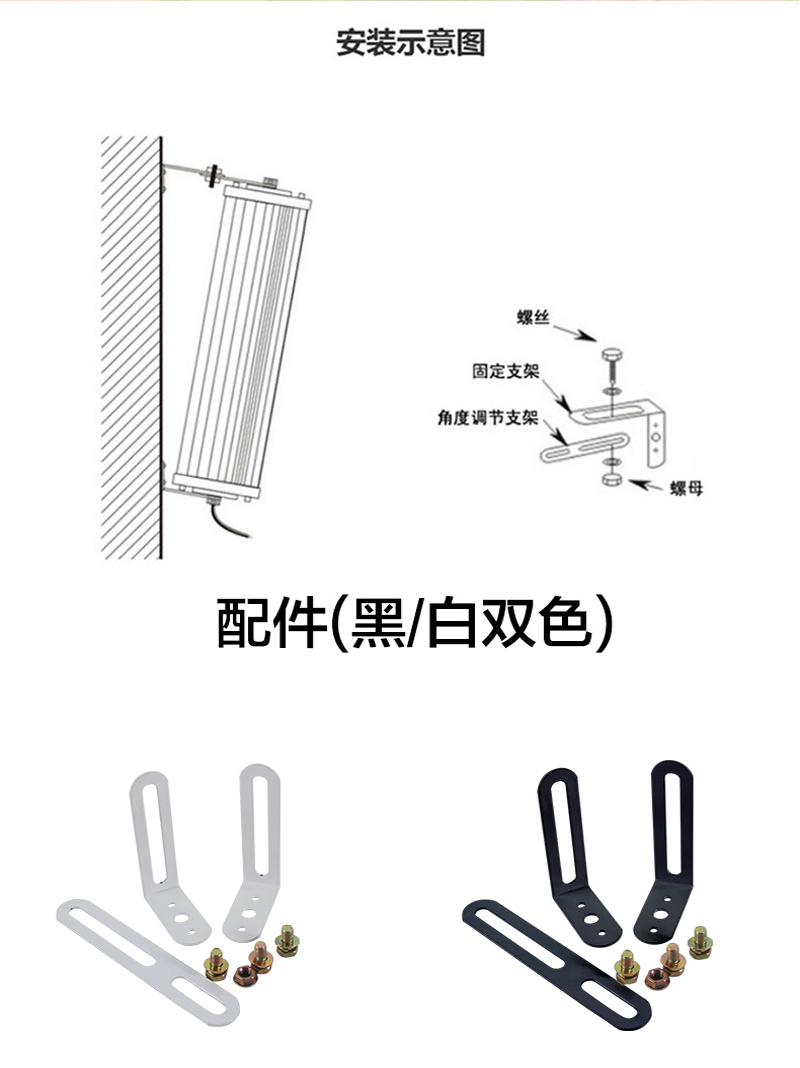 安装示意图

螺丝

固定支架

角度调节支架

螺母

配件(黑/白双色)