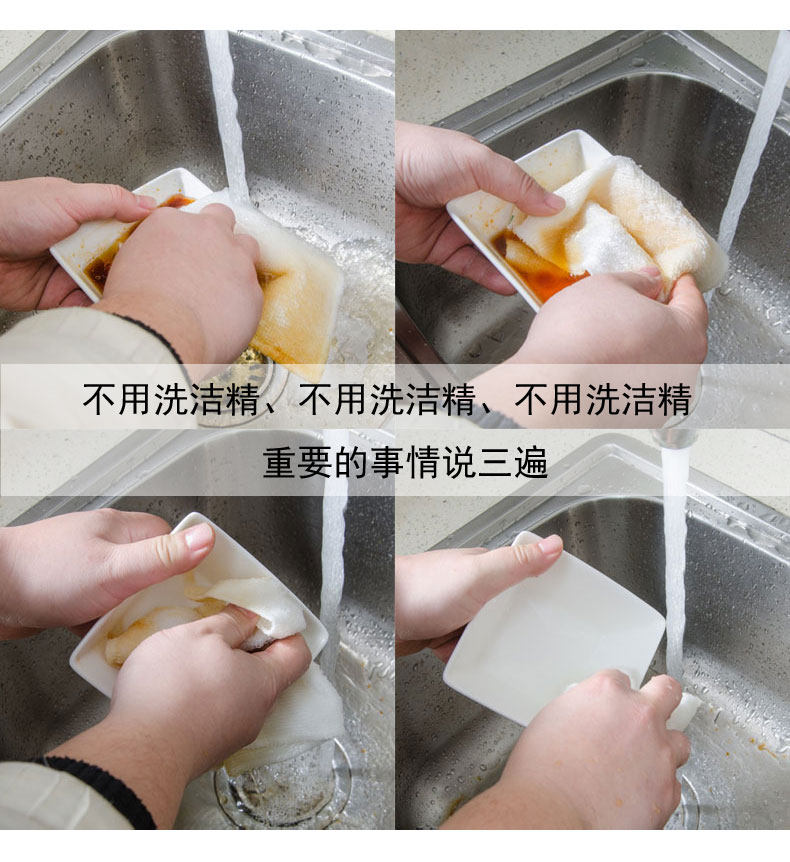 不用洗洁精、不用洗洁精、不用洗洁精

重要的事情说三遍