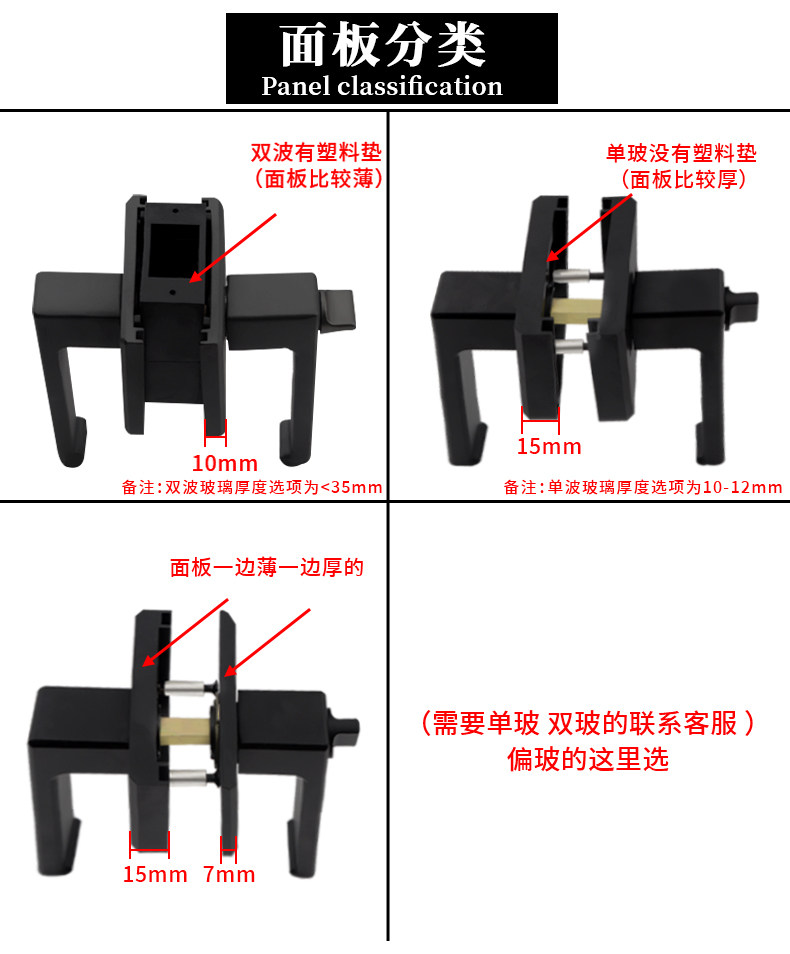 面板分类
Panel classification

双波有塑料垫
（面板比较薄）

10mm

备注：双波玻璃厚度选项为<35mm

单玻没有塑料垫
（面板比较厚）

15mm

备注：单波玻璃厚度选项为10-12mm

面板一边薄一边厚的

15mm 7mm

（需要单玻 双玻的联系客服）
偏玻的这里选