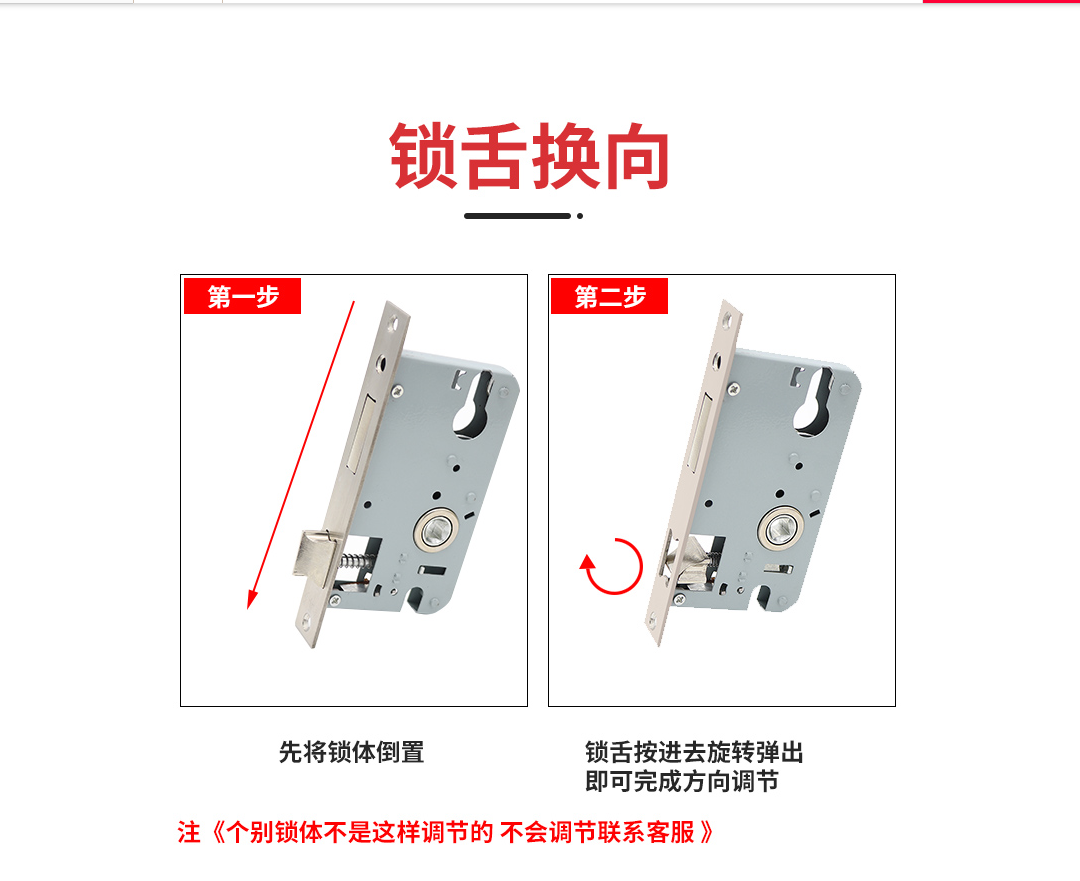 锁舌换向

第一步

第二步

先将锁体倒置

锁舌按进去旋转弹出
即可完成方向调节

注《个别锁体不是这样调节的 不会调节联系客服》