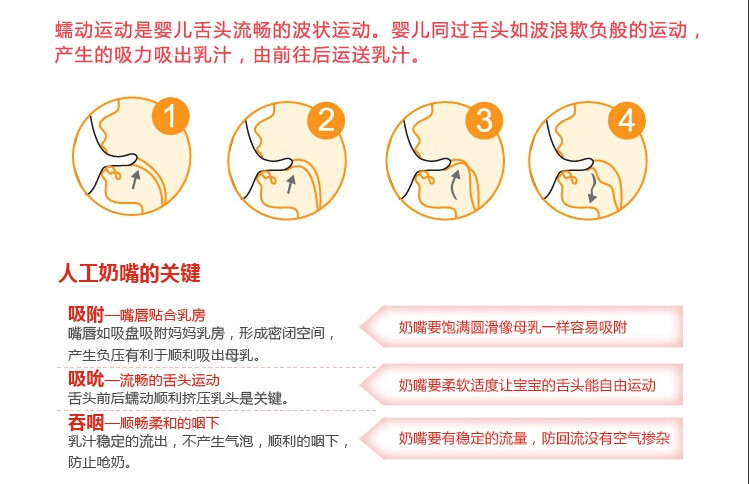 蠕动运动是婴儿舌头流畅的波状运动。婴儿同过舌头如波浪欺负般的运动，产生的吸力吸出乳汁，由前往后运送乳汁。

1

2

3

4

人工奶嘴的关键

吸附—嘴唇贴合乳房
嘴唇如吸盘吸附妈妈乳房，形成密闭空间，产生负压有利于顺利吸出母乳。

奶嘴要饱满圆滑像母乳一样容易吸附

吸吮—流畅的舌头运动
舌头前后蠕动顺利挤压乳头是关键。

奶嘴要柔软适度让宝宝的舌头能自由运动

吞咽—顺畅柔和的咽下
乳汁稳定的流出，不产生气泡，顺利的咽下，防止呛奶。

奶嘴要有稳定的流量，防回流没有空气掺杂