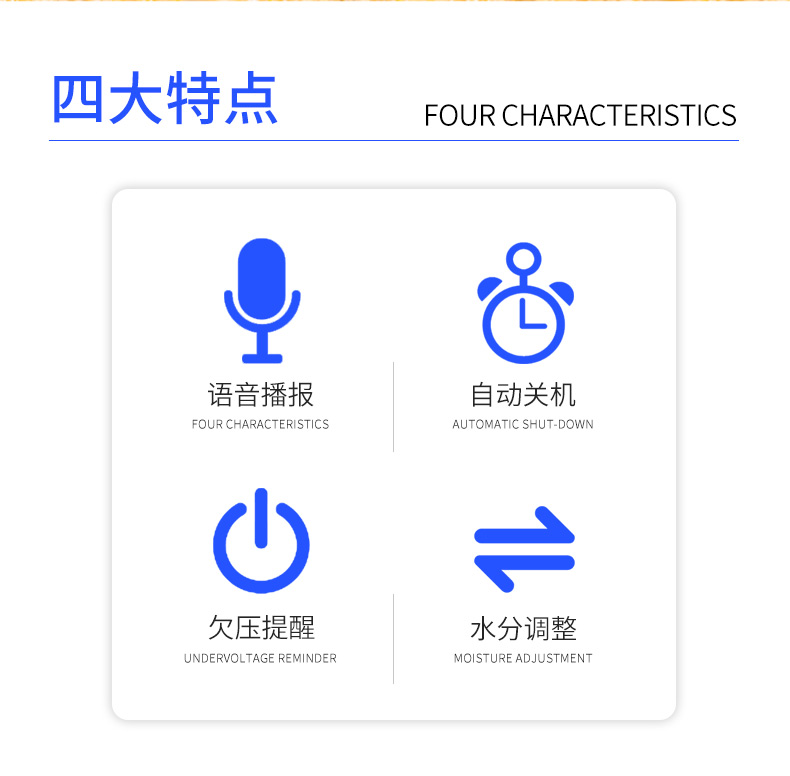 四大特点

FOUR CHARACTERISTICS

语音播报
FOUR CHARACTERISTICS

自动关机
AUTOMATIC SHUT-DOWN

欠压提醒
UNDERVOLTAGE REMINDER

水分调整
MOISTURE ADJUSTMENT