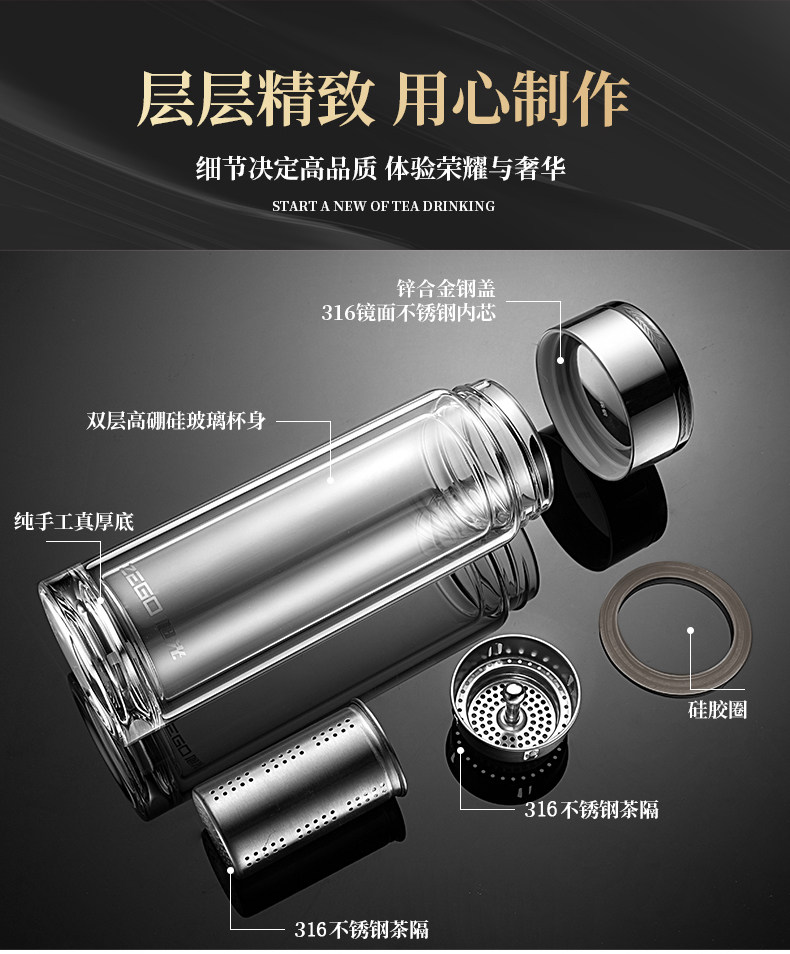 层层精致 用心制作

细节决定高品质 体验荣耀与奢华

START A NEW OF TEA DRINKING

锌合金钢盖
316镜面不锈钢内芯

双层高硼硅玻璃杯身

纯手工真厚底

ZEGO

硅胶圈

316不锈钢茶隔

316不锈钢茶隔