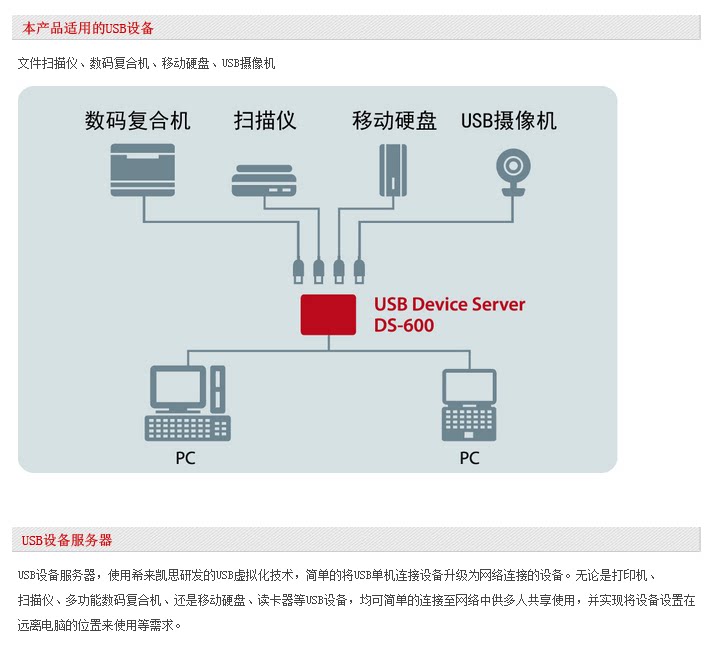 本产品适用的USB设备

文件扫描仪、数码复合机、移动硬盘、USB摄像机

数码复合机

扫描仪

移动硬盘

USB摄像机

USB Device Server
DS-600

PC

PC

USB设备服务器

USB设备服务器，使用希来凯思研发的USB虚拟化技术，简单的将USB单机连接设备升级为网络连接的设备。无论是打印机、扫描仪、多功能数码复合机、还是移动硬盘、读卡器等USB设备，均可简单的连接至网络中供多人共享使用，并实现将设备设置在远离电脑的位置来使用等需求。