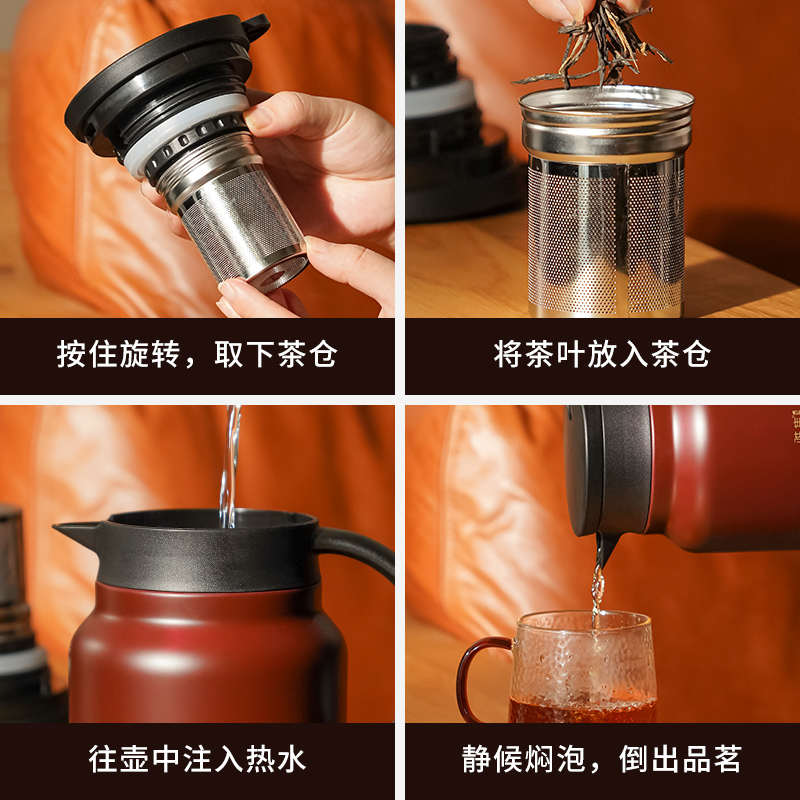 按住旋转，取下茶仓

将茶叶放入茶仓

往壶中注入热水

静候焖泡，倒出品茗