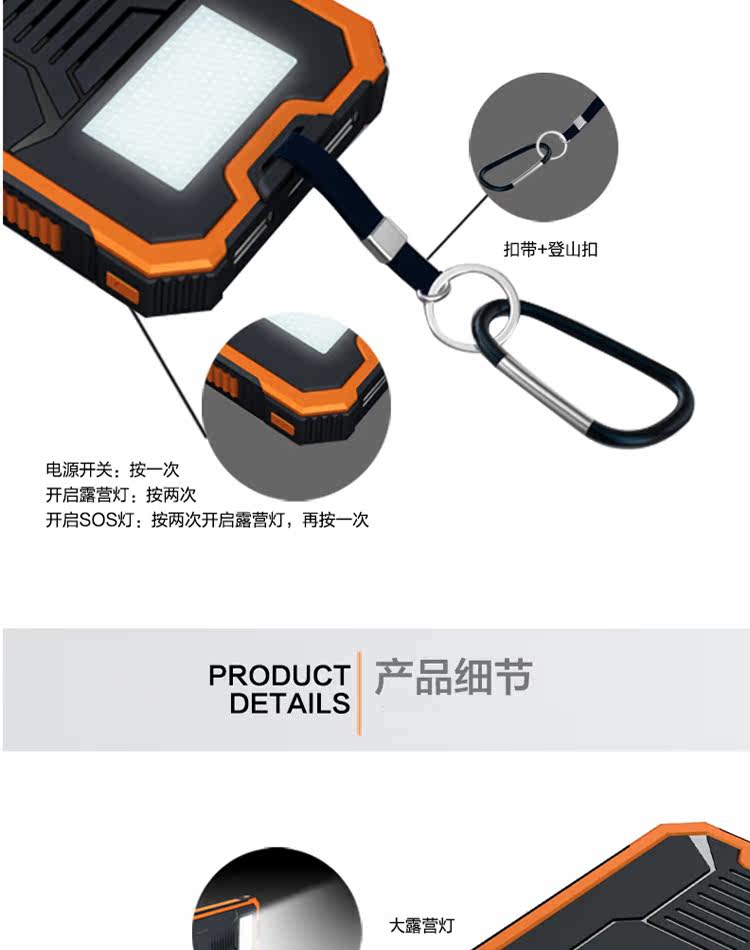 扣带+登山扣

电源开关：按一次
开启露营灯：按两次
开启SOS灯：按两次开启露营灯，再按一次

PRODUCT DETAILS 产品细节

大露营灯