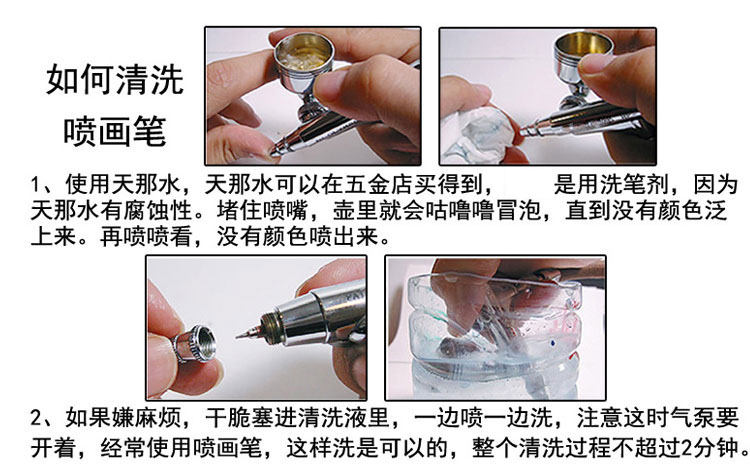 如何清洗
喷画笔

1、使用天那水，天那水可以在五金店买得到，　　是用洗笔剂，因为天那水有腐蚀性。堵住喷嘴，壶里就会咕噜噜冒泡，直到没有颜色泛上来。再喷喷看，没有颜色喷出来。

2、如果嫌麻烦，干脆塞进清洗液里，一边喷一边洗，注意这时气泵要开着，经常使用喷画笔，这样洗是可以的，整个清洗过程不超过2分钟。