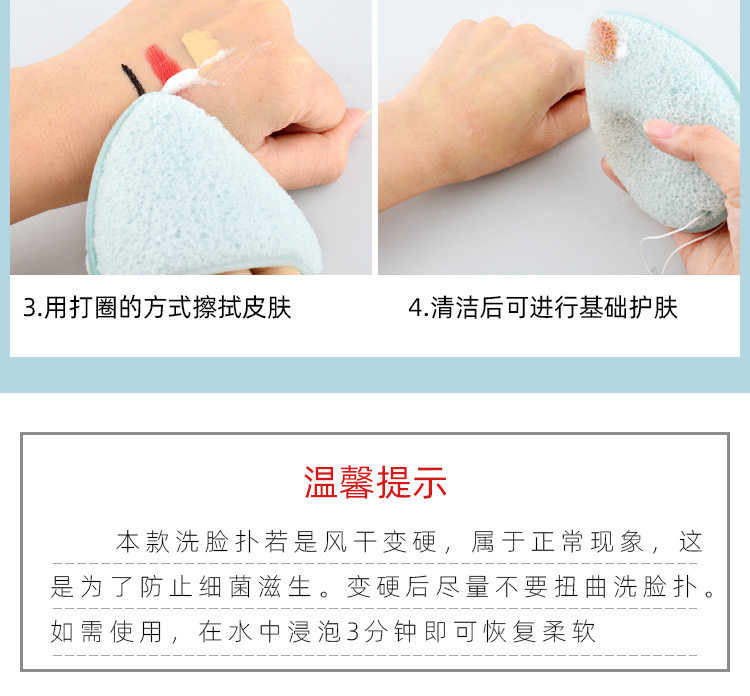 3.用打圈的方式擦拭皮肤

4.清洁后可进行基础护肤

温馨提示

本款洗脸扑若是风干变硬，属于正常现象，这是为了防止细菌滋生。变硬后尽量不要扭曲洗脸扑。如需使用，在水中浸泡3分钟即可恢复柔软