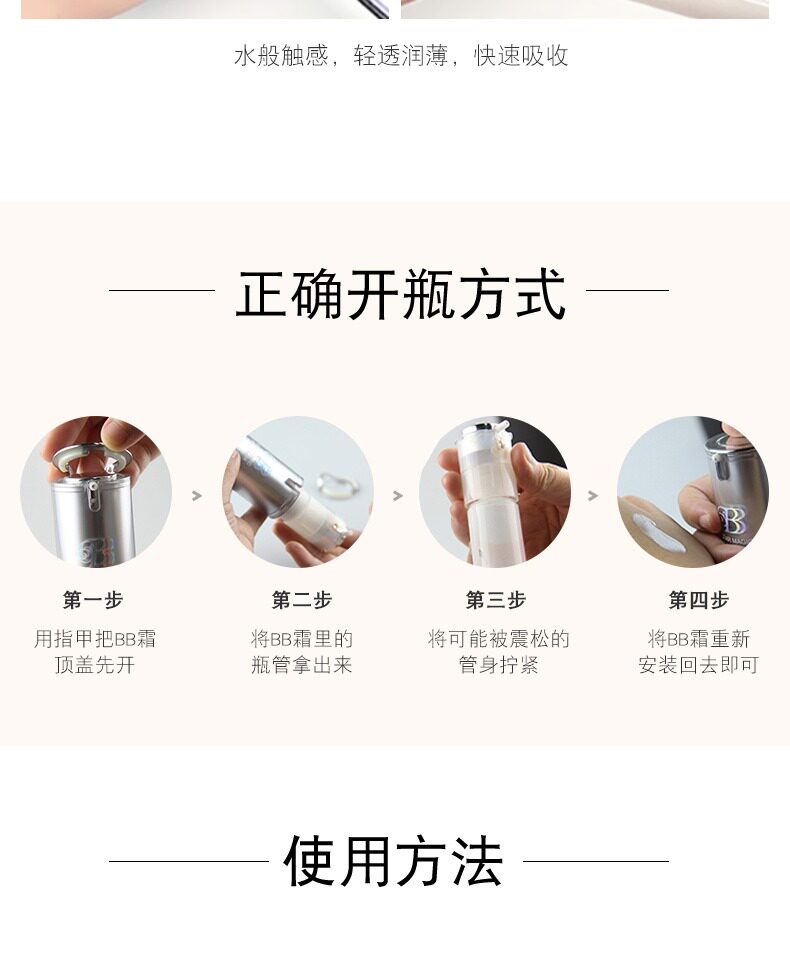 水般触感，轻透润薄，快速吸收

正确开瓶方式

第一步

用指甲把BB霜顶盖先开

第二步

将BB霜里的瓶管拿出来

第三步

将可能被震松的管身拧紧

第四步

将BB霜重新安装回去即可

使用方法