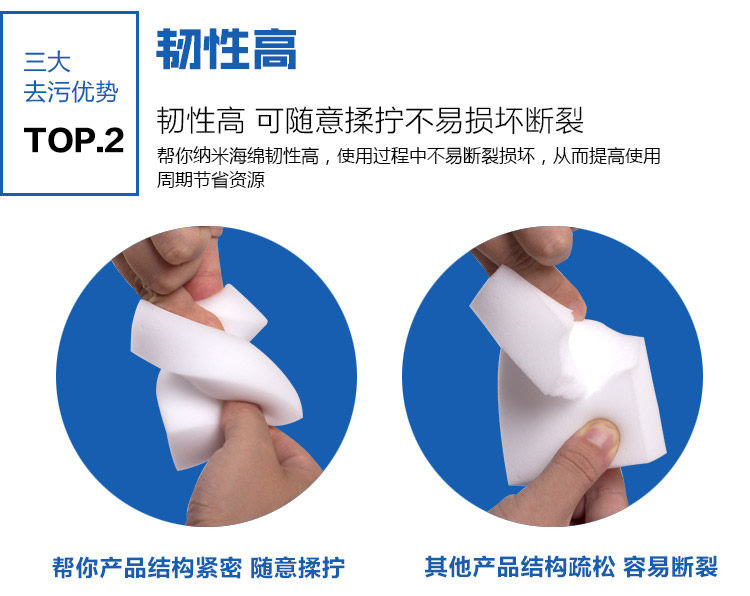 三大
去污优势
TOP.2

韧性高

韧性高 可随意揉拧不易损坏断裂

帮你纳米海绵韧性高，使用过程中不易断裂损坏，从而提高使用周期节省资源

帮你产品结构紧密 随意揉拧

其他产品结构疏松 容易断裂