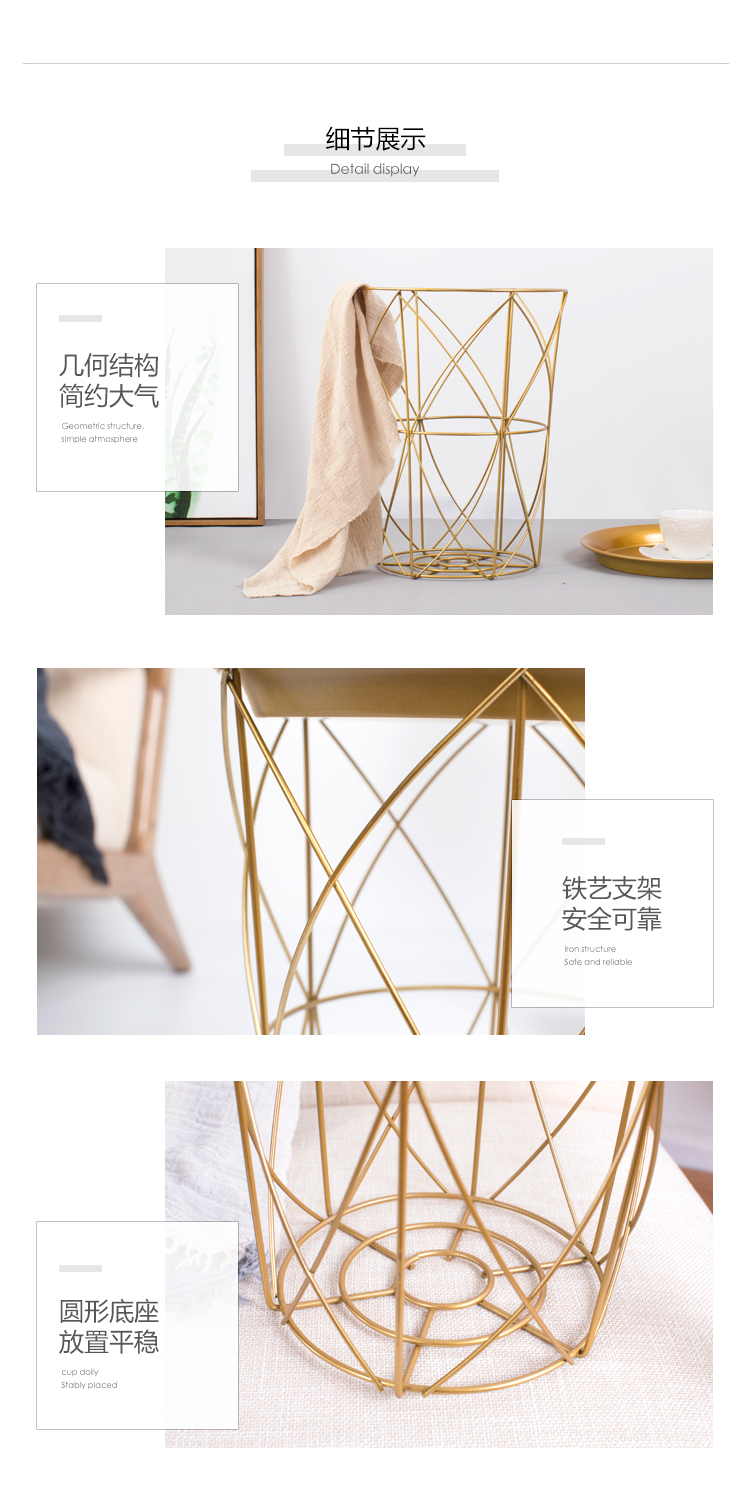 细节展示
Detail display

几何结构
简约大气
Geometric structure,
simple atmosphere

铁艺支架
安全可靠
Iron structure
Safe and reliable

圆形底座
放置平稳
cup dolly
Stably placed