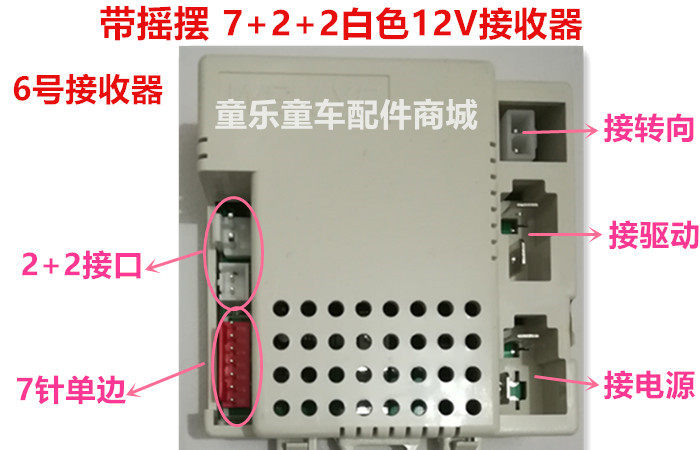 带摇摆 7+2+2白色12V接收器

6号接收器

童乐童车配件商城

接转向

接驱动

2+2接口

7针单边

接电源