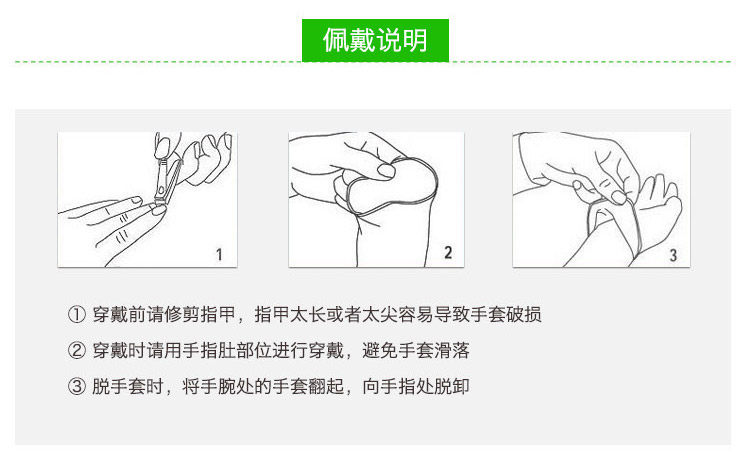 佩戴说明

1

2

3

① 穿戴前请修剪指甲，指甲太长或者太尖容易导致手套破损

② 穿戴时请用手指肚部位进行穿戴，避免手套滑落

③ 脱手套时，将手腕处的手套翻起，向手指处脱卸