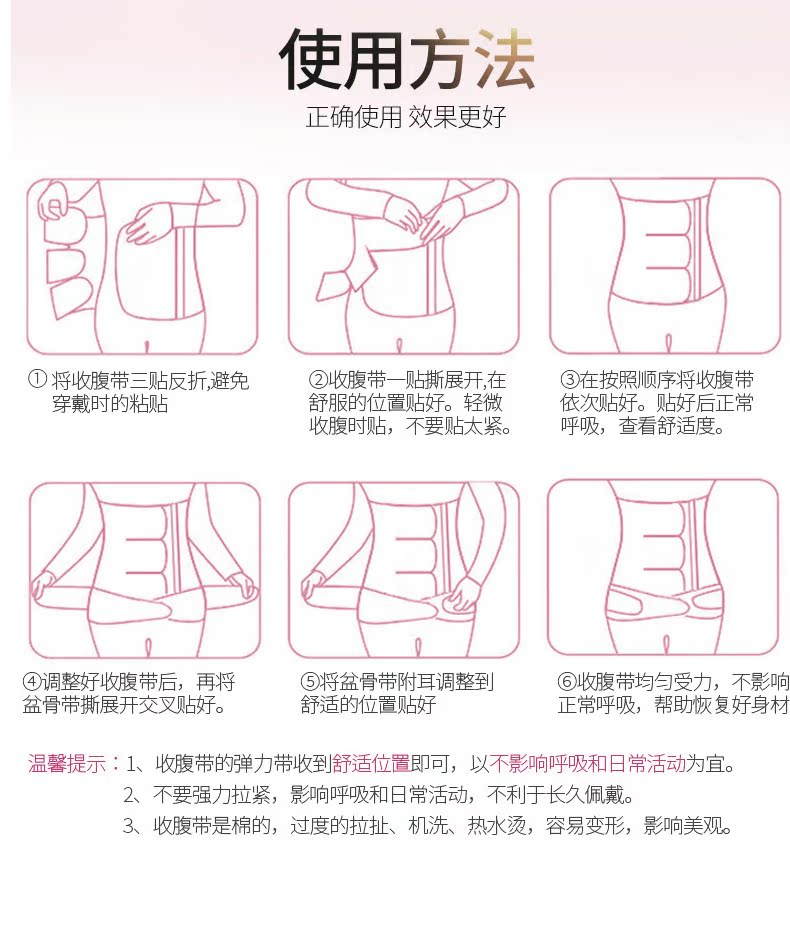 使用方法

正确使用 效果更好

① 将收腹带三贴反折,避免穿戴时的粘贴

②收腹带一贴撕展开,在舒服的位置贴好。轻微收腹时贴，不要贴太紧。

③在按照顺序将收腹带依次贴好。贴好后正常呼吸，查看舒适度。

④调整好收腹带后，再将盆骨带撕展开交叉贴好。

⑤将盆骨带附耳调整到舒适的位置贴好

⑥收腹带均匀受力，不影响正常呼吸，帮助恢复好身材

温馨提示：1、收腹带的弹力带收到舒适位置即可，以不影响呼吸和日常活动为宜。
2、不要强力拉紧，影响呼吸和日常活动，不利于长久佩戴。
3、收腹带是棉的，过度的拉扯、机洗、热水烫，容易变形，影响美观。