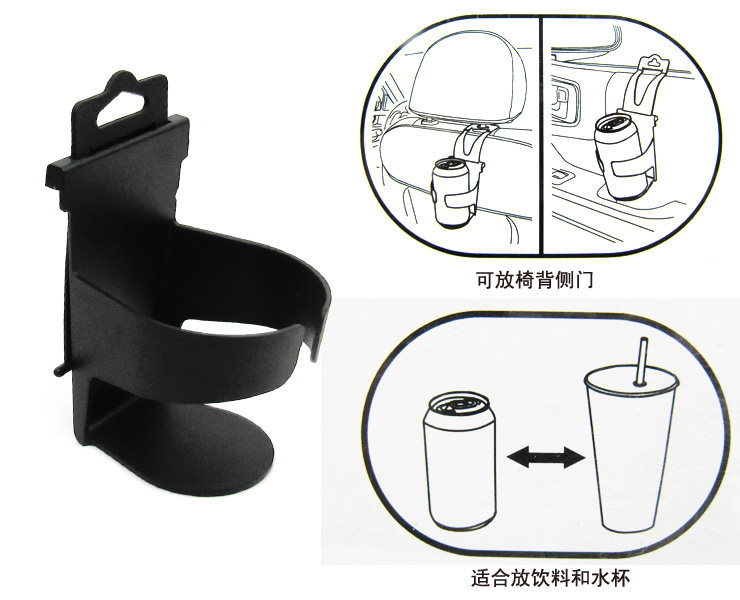 可放椅背侧门

适合放饮料和水杯