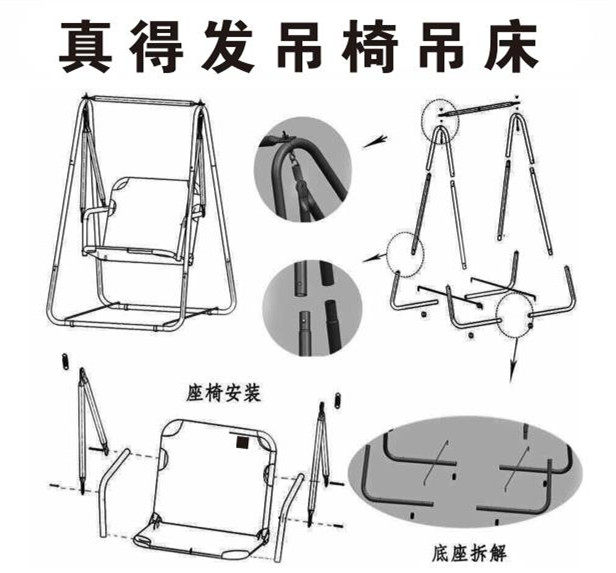 真得发吊椅吊床

座椅安装

底座拆解