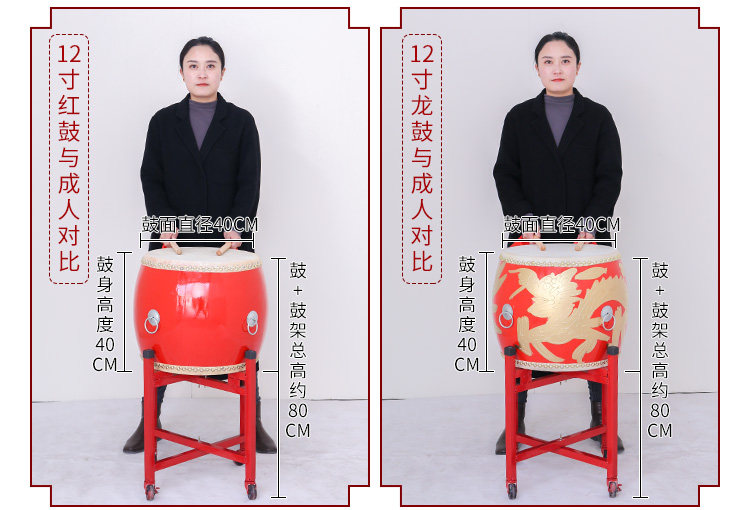 12寸红鼓与成人对比

鼓面直径40CM

鼓身高度40CM

鼓+鼓架总高约80CM

12寸龙鼓与成人对比

鼓面直径40CM

鼓身高度40CM

鼓+鼓架总高约80CM