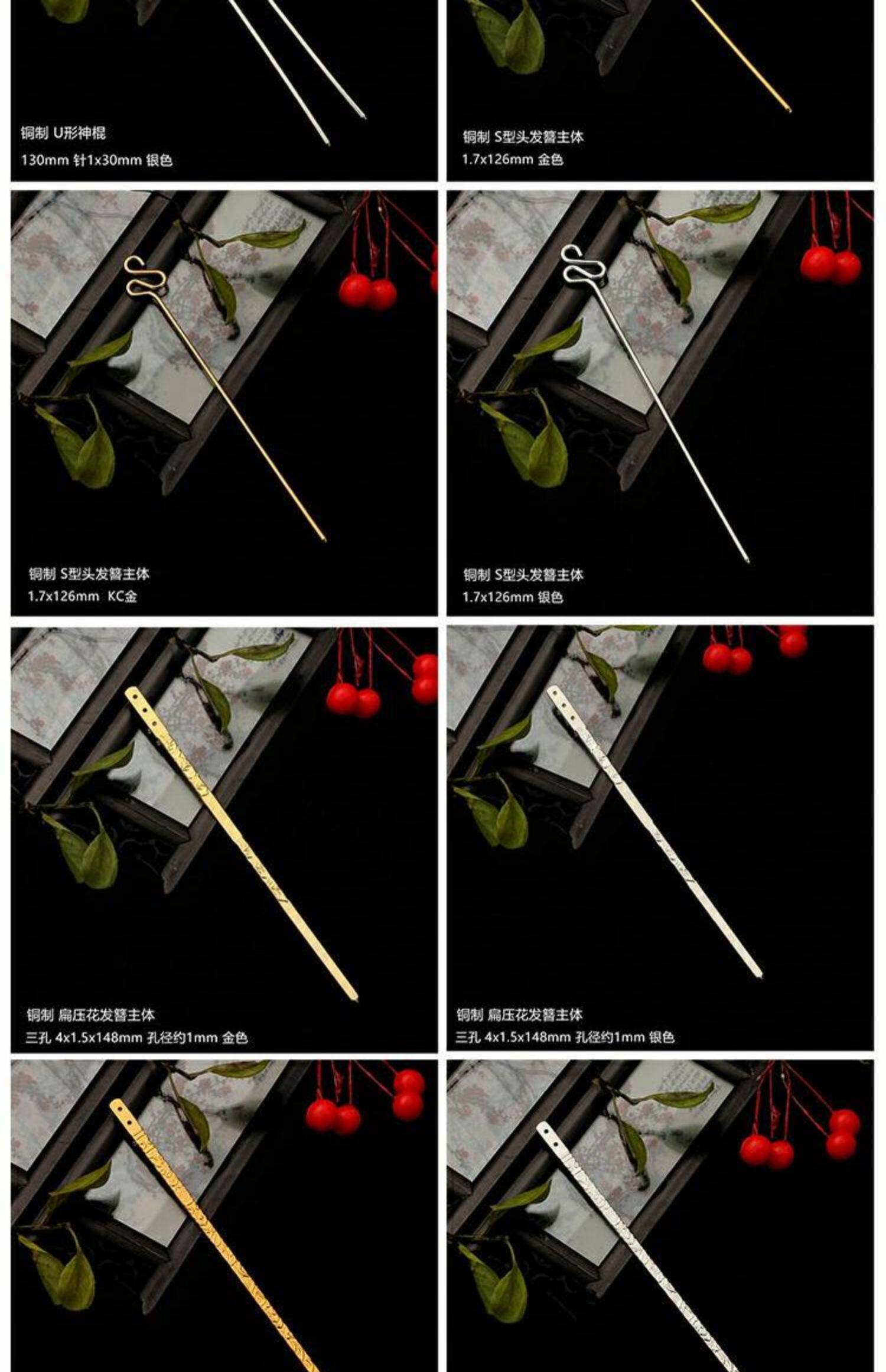 铜制 U形神棍
130mm 针1x30mm 银色

铜制 S型头发簪主体
1.7x126mm 金色

铜制 S型头发簪主体
1.7x126mm KC金

铜制 S型头发簪主体
1.7x126mm 银色

铜制 扁压花发簪主体
三孔 4x1.5x148mm 孔径约1mm 金色

铜制 扁压花发簪主体
三孔 4x1.5x148mm 孔径约1mm 银色