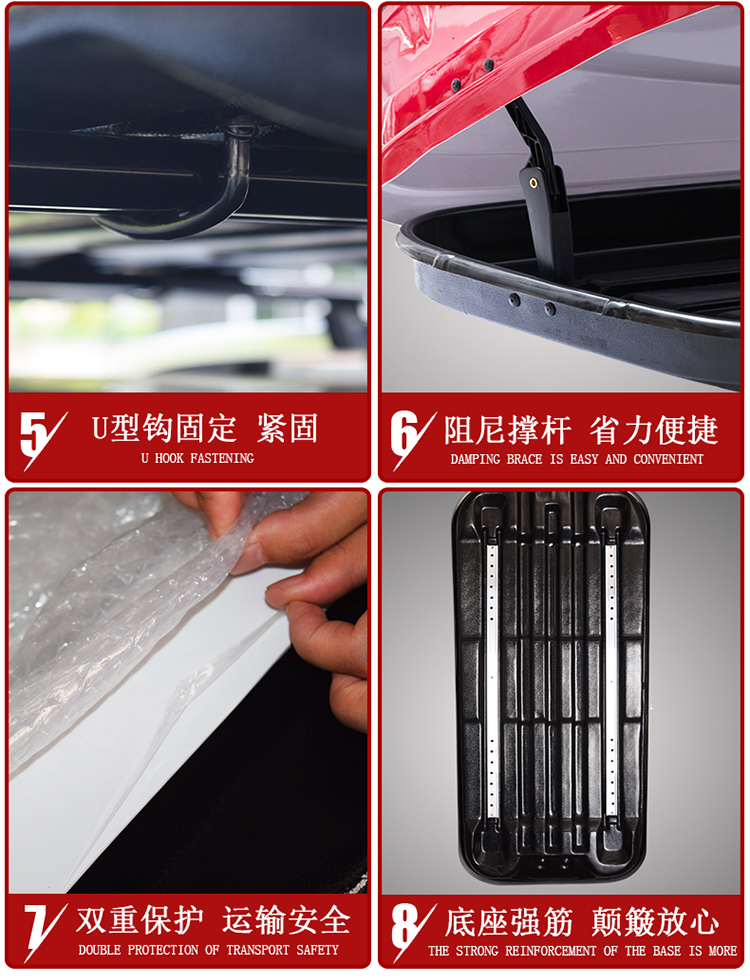 5 U型钩固定 紧固
U HOOK FASTENING

6 阻尼撑杆 省力便捷
DAMPING BRACE IS EASY AND CONVENIENT

7 双重保护 运输安全
DOUBLE PROTECTION OF TRANSPORT SAFETY

8 底座强筋 颠簸放心
THE STRONG REINFORCEMENT OF THE BASE IS MORE