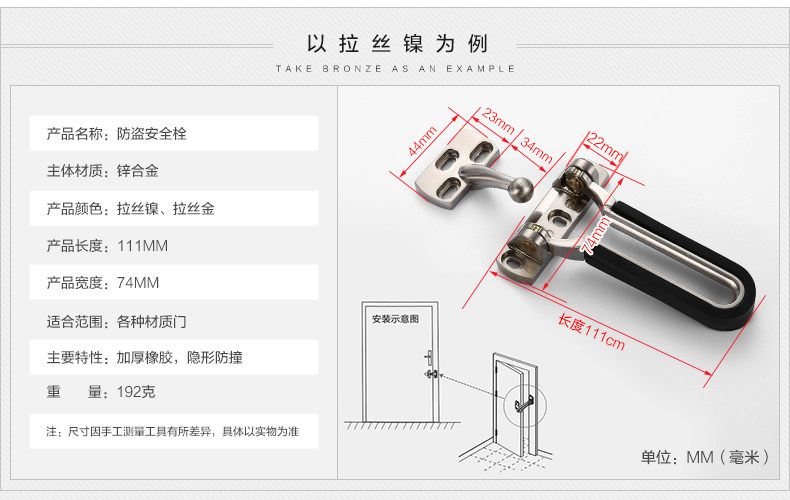 以拉丝镍为例

TAKE BRONZE AS AN EXAMPLE

产品名称：防盗安全栓

主体材质：锌合金

产品颜色：拉丝镍、拉丝金

产品长度：111MM

产品宽度：74MM

适合范围：各种材质门

主要特性：加厚橡胶，隐形防撞

重　　量：192克

注：尺寸因手工测量工具有所差异，具体以实物为准

44mm

23mm

34mm

22mm

74mm

长度111cm

安装示意图

单位：MM（毫米）