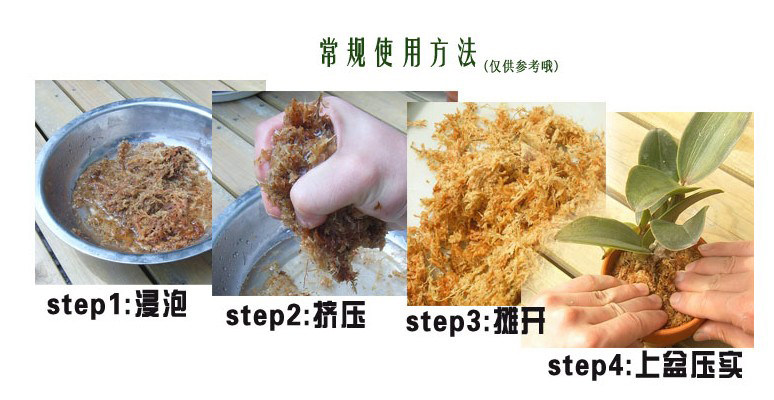 常规使用方法（仅供参考哦）

step1:浸泡

step2:挤压

step3:摊开

step4:上盆压实