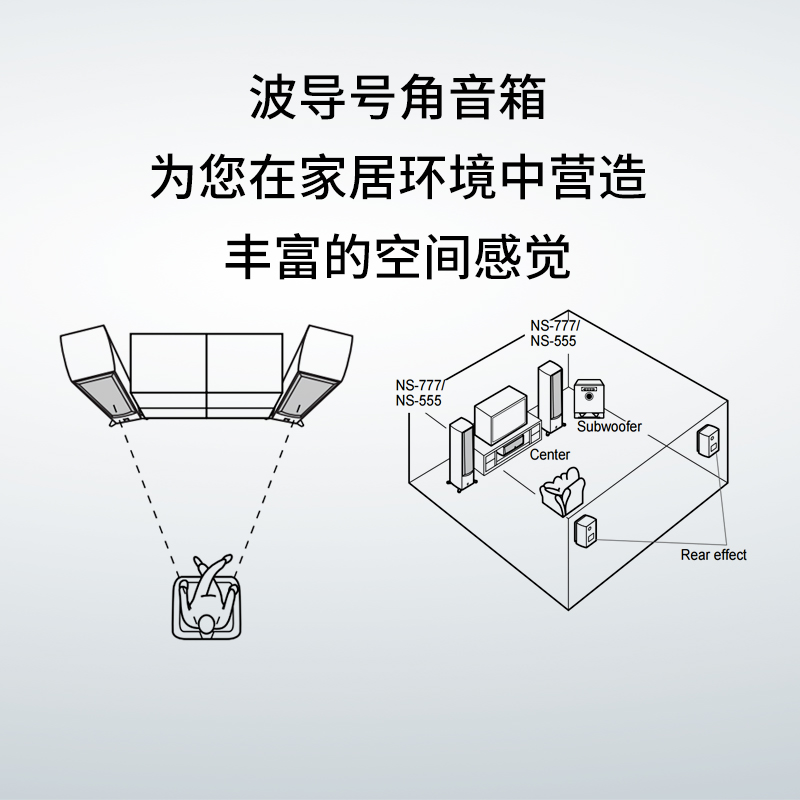 波导号角音箱
为您在家居环境中营造
丰富的空间感觉

NS-777/
NS-555

NS-777/
NS-555

Subwoofer

Center

Rear effect